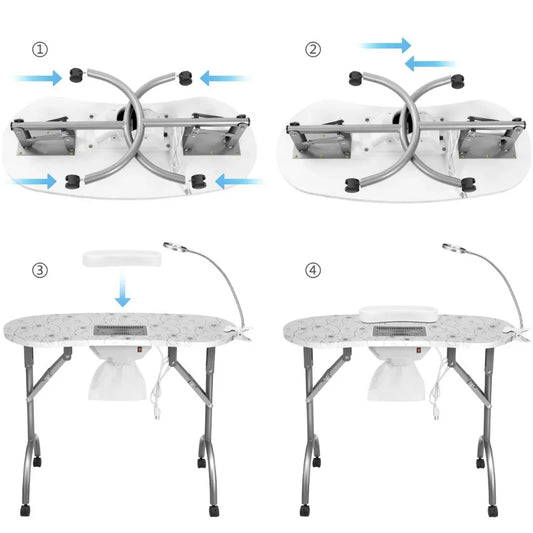 ①

②

③

④