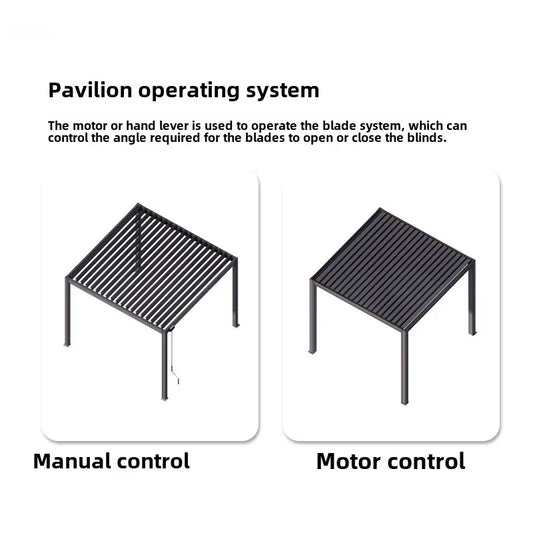 Pavilion operating system

The motor or hand lever is used to operate the blade system, which can control the angle required for the blades to open or close the blinds.

Manual control

Motor control