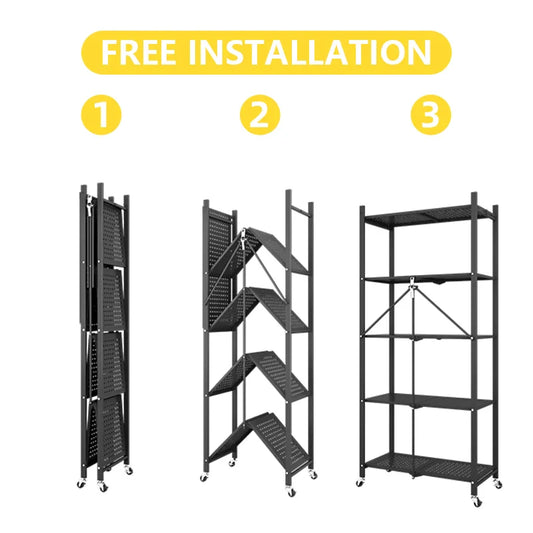 FREE INSTALLATION

1

2

3