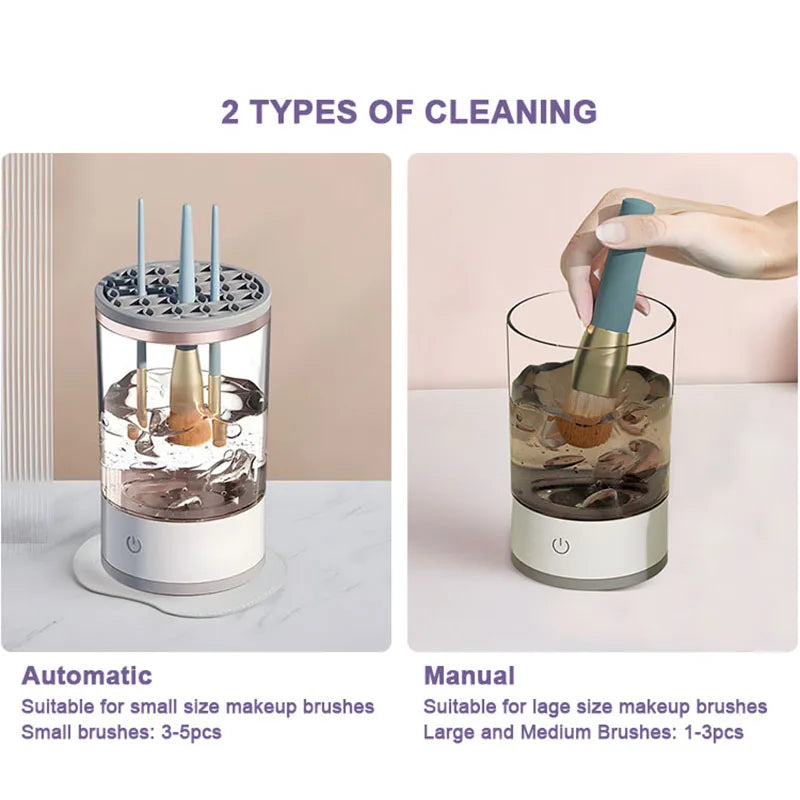 2 TYPES OF CLEANING

Automatic
Suitable for small size makeup brushes
Small brushes: 3-5pcs

Manual
Suitable for lage size makeup brushes
Large and Medium Brushes: 1-3pcs