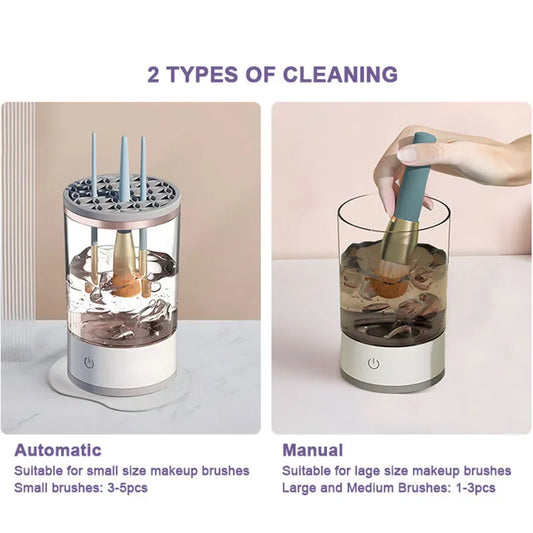 2 TYPES OF CLEANING

Automatic
Suitable for small size makeup brushes
Small brushes: 3-5pcs

Manual
Suitable for lage size makeup brushes
Large and Medium Brushes: 1-3pcs