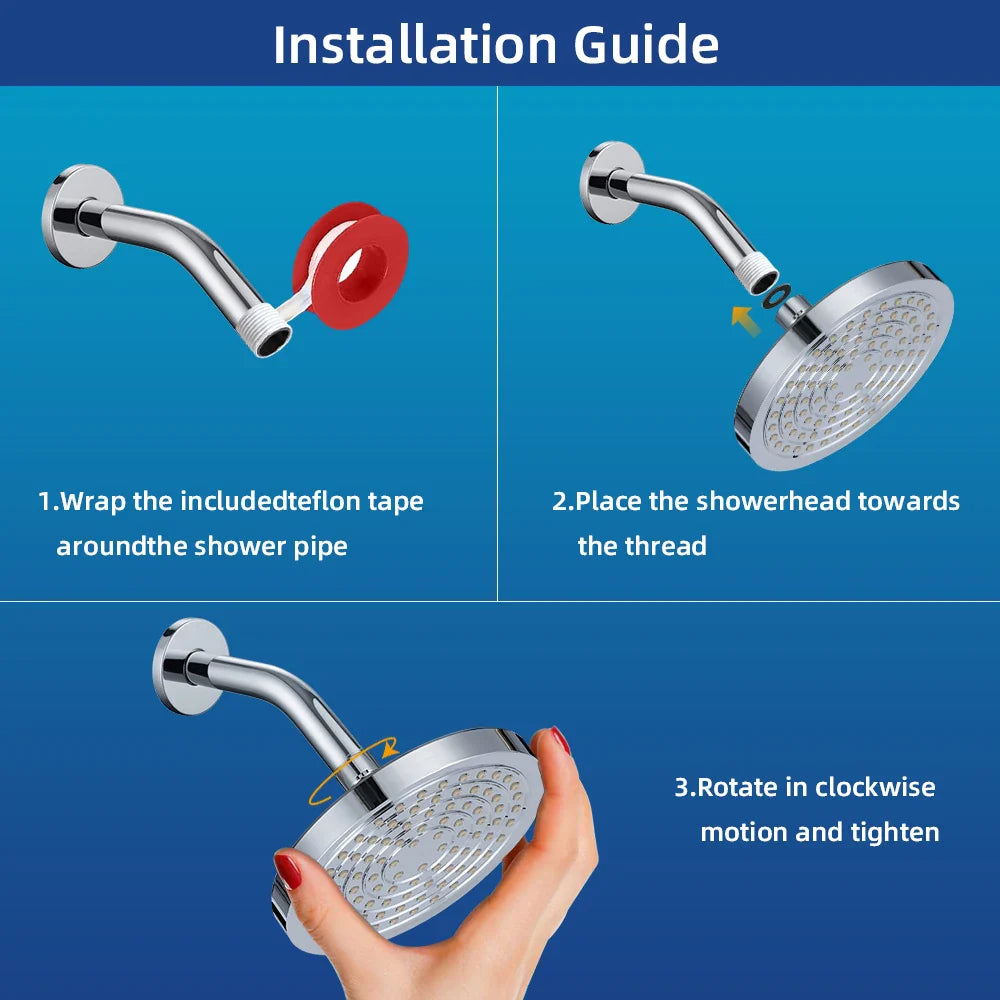 Installation Guide

1.Wrap the includedteflon tape aroundthe shower pipe

2.Place the showerhead towards the thread

3.Rotate in clockwise motion and tighten