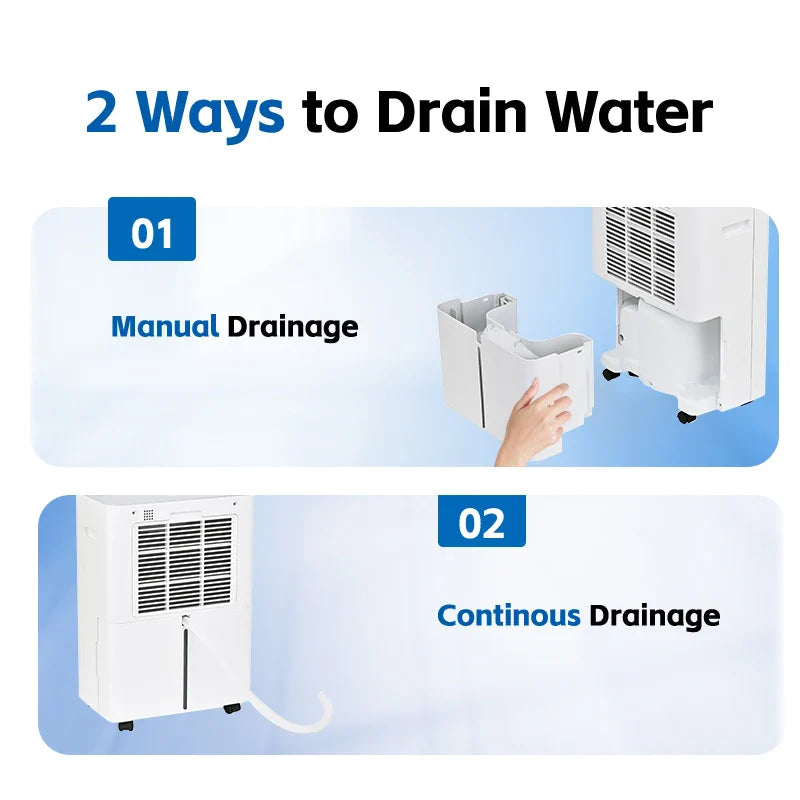 2 Ways to Drain Water

01

Manual Drainage

02

Continous Drainage