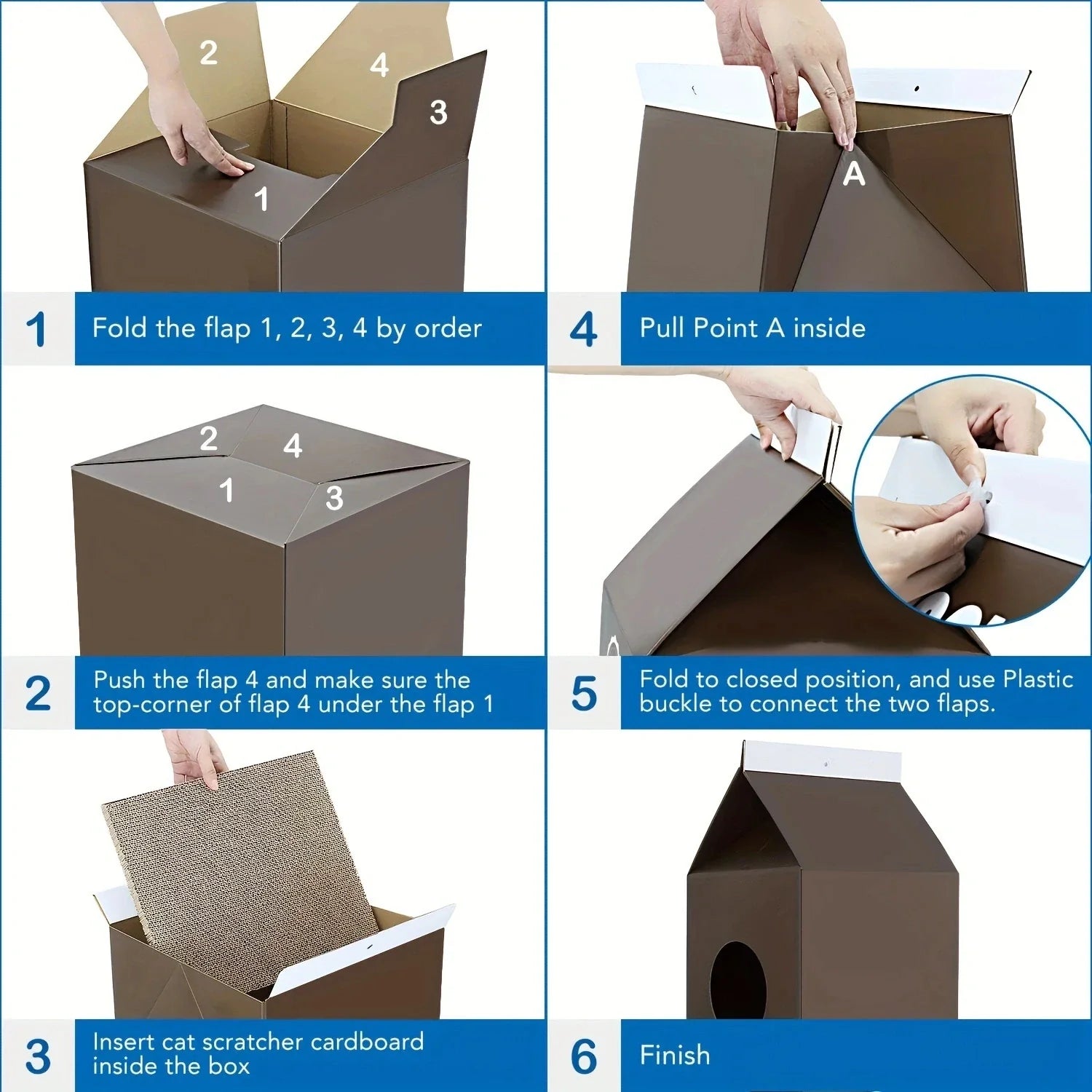 2
4
3
1

1 Fold the flap 1, 2, 3, 4 by order

2
4
1
3

2 Push the flap 4 and make sure the top-corner of flap 4 under the flap 1

3 Insert cat scratcher cardboard inside the box

A

4 Pull Point A inside

5 Fold to closed position, and use Plastic buckle to connect the two flaps.

6 Finish