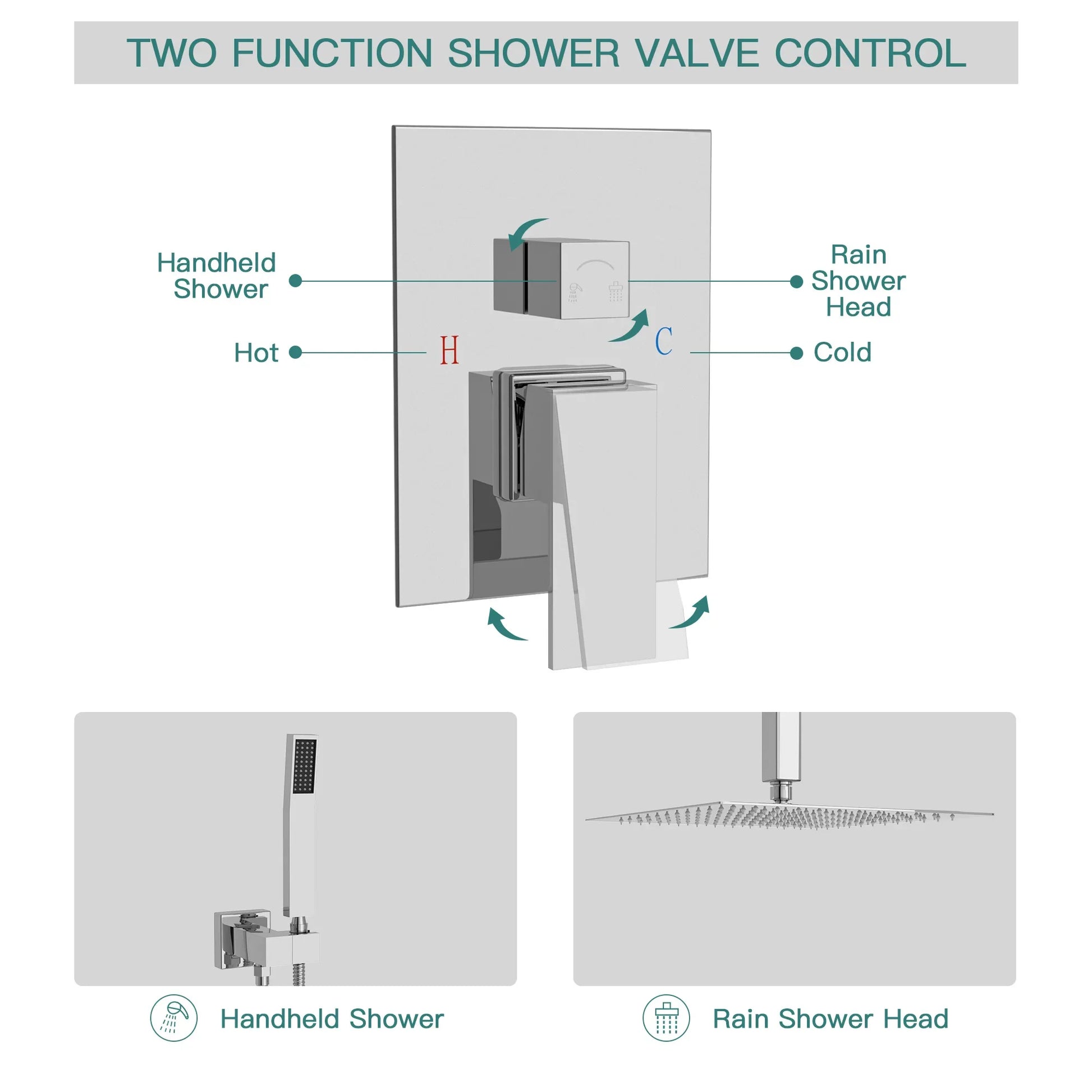 TWO FUNCTION SHOWER VALVE CONTROL

Handheld Shower

Rain Shower Head

Hot

H

C

Cold

Handheld Shower

Rain Shower Head