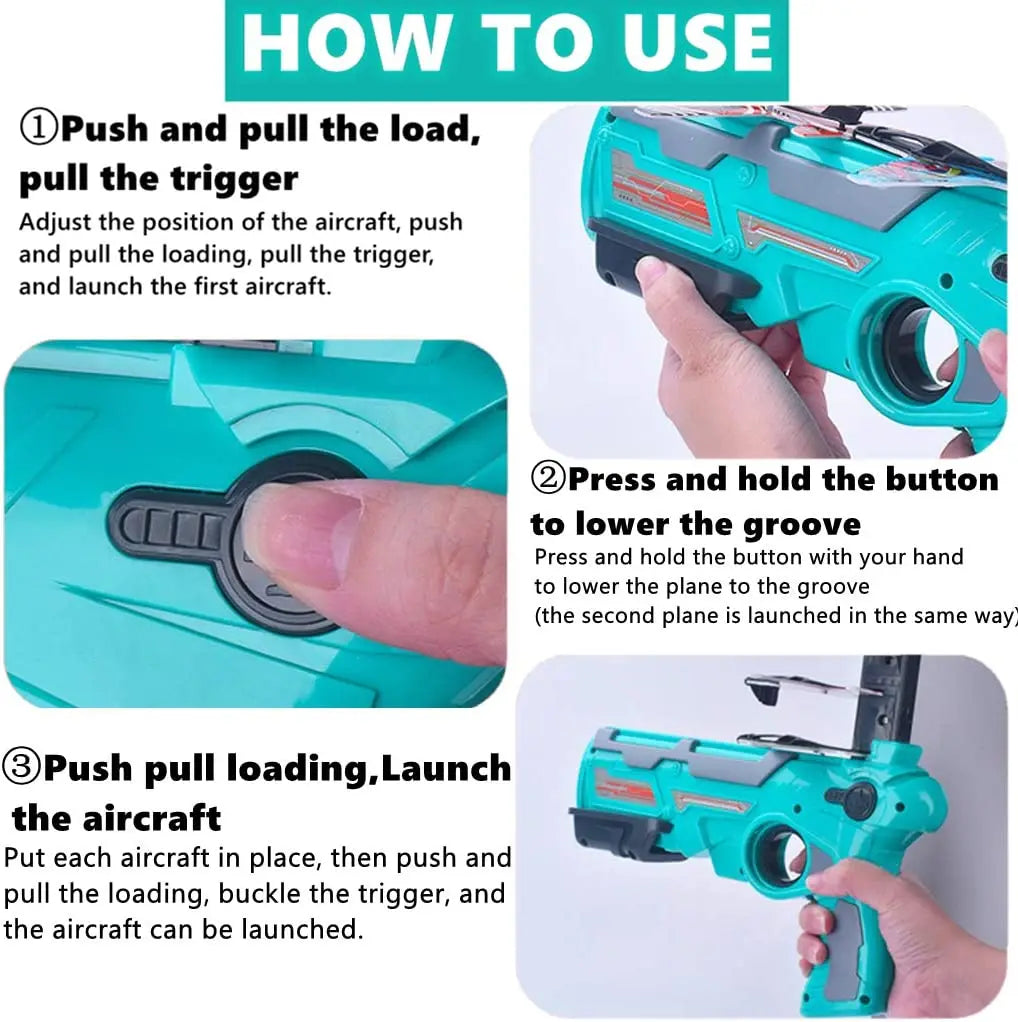 HOW TO USE

①Push and pull the load, pull the trigger

Adjust the position of the aircraft, push and pull the loading, pull the trigger, and launch the first aircraft.

②Press and hold the button to lower the groove

Press and hold the button with your hand to lower the plane to the groove (the second plane is launched in the same way)

③Push pull loading,Launch the aircraft

Put each aircraft in place, then push and pull the loading, buckle the trigger, and the aircraft can be launched.