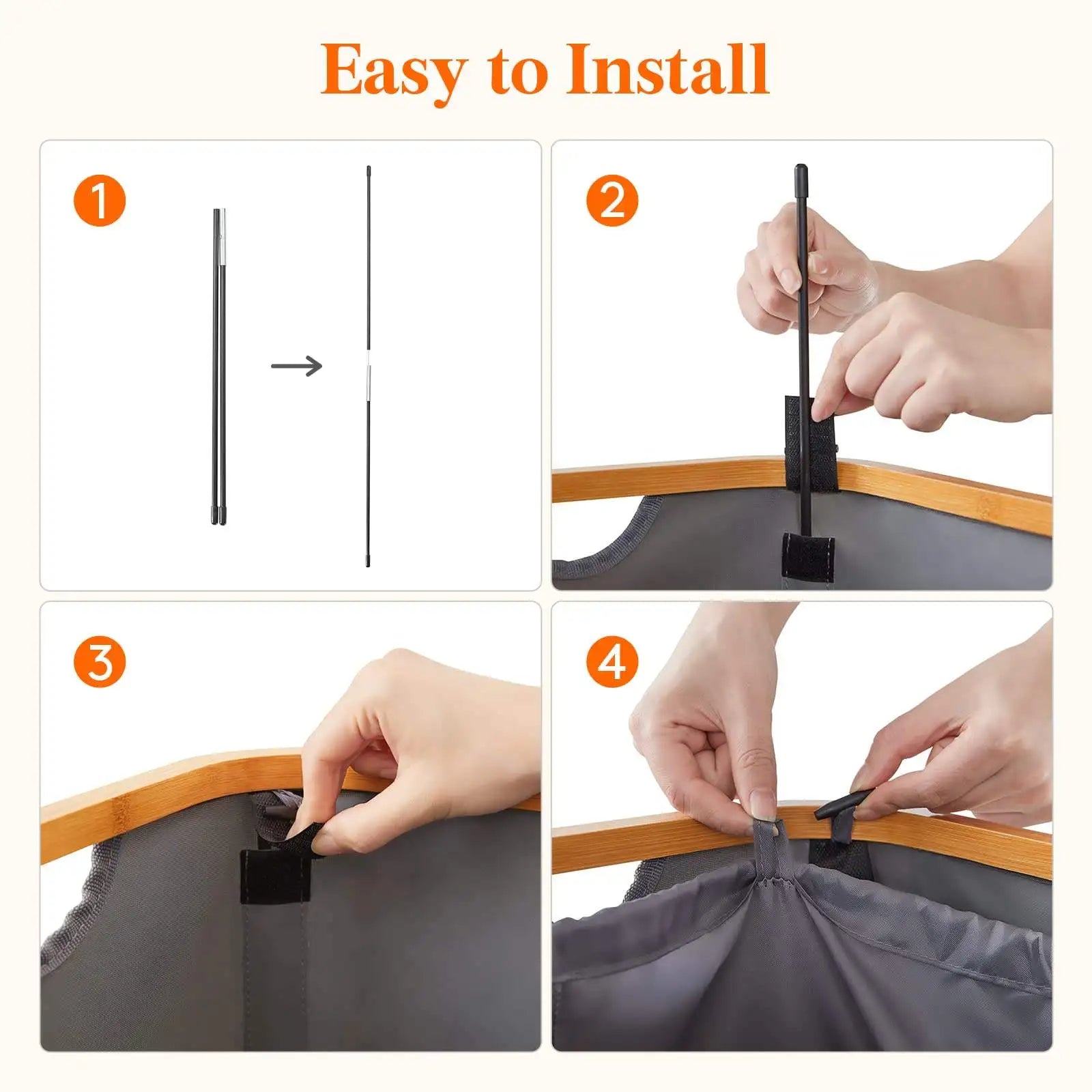 Easy to Install

1

2

3

4