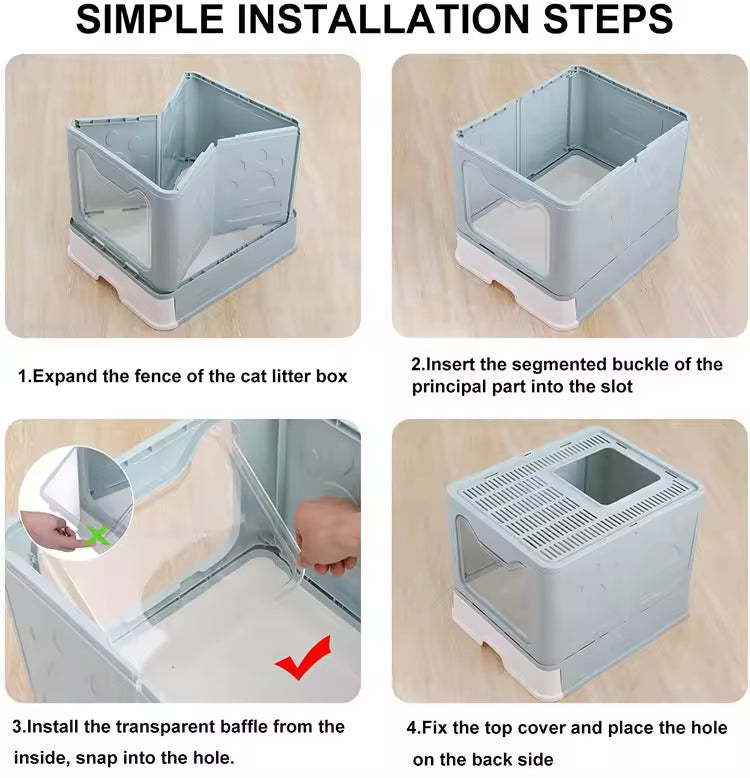 SIMPLE INSTALLATION STEPS

1.Expand the fence of the cat litter box

2.Insert the segmented buckle of the principal part into the slot

3.Install the transparent baffle from the inside, snap into the hole.

4.Fix the top cover and place the hole on the back side