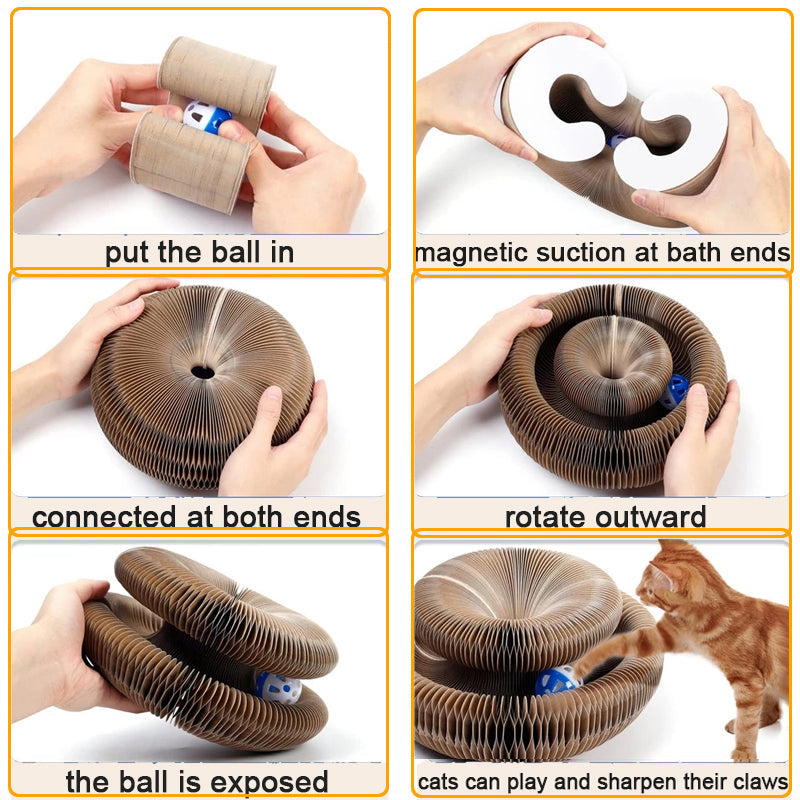 put the ball in

magnetic suction at bath ends

connected at both ends

rotate outward

the ball is exposed

cats can play and sharpen their claws