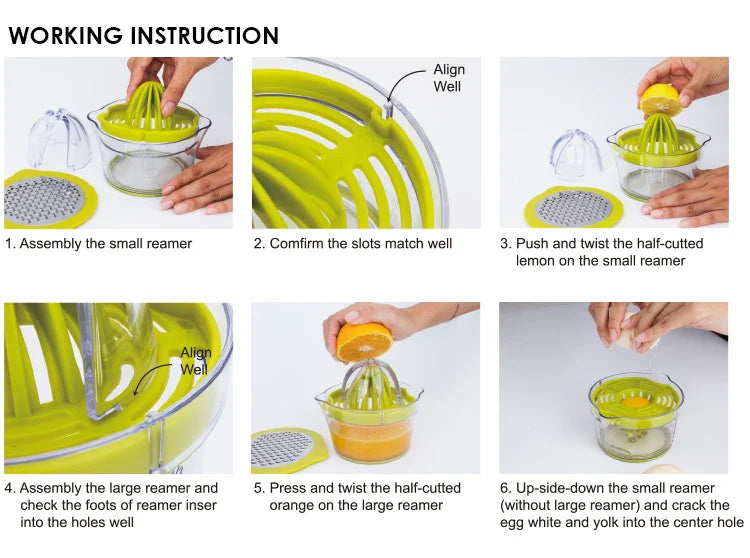 WORKING INSTRUCTION

Align Well

1. Assembly the small reamer

2. Comfirm the slots match well

3. Push and twist the half-cutted lemon on the small reamer

Align Well

4. Assembly the large reamer and check the foots of reamer inser into the holes well

5. Press and twist the half-cutted orange on the large reamer

6. Up-side-down the small reamer (without large reamer) and crack the egg white and yolk into the center hole