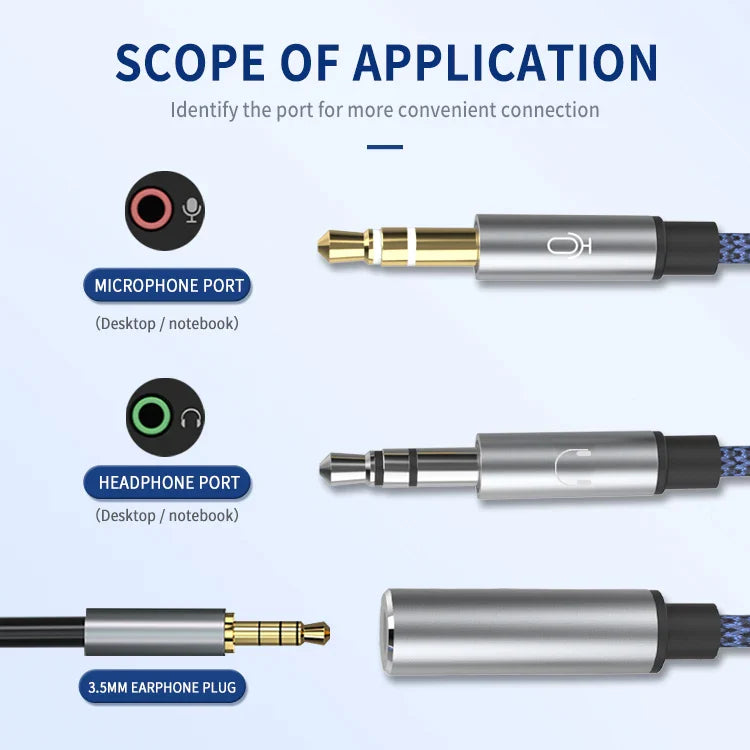 SCOPE OF APPLICATION

Identify the port for more convenient connection

MICROPHONE PORT

(Desktop / notebook)

HEADPHONE PORT

(Desktop / notebook)

3.5MM EARPHONE PLUG