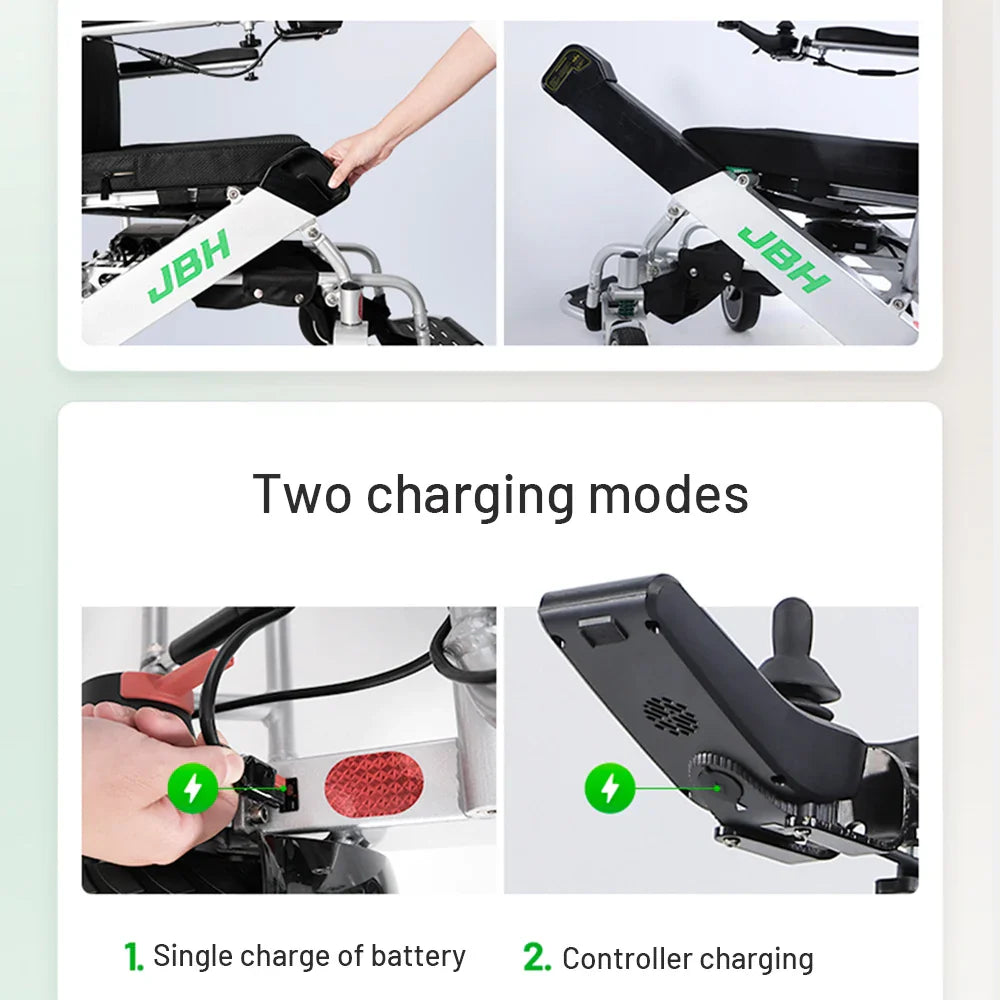 JBH

JBH

Two charging modes

1. Single charge of battery

2. Controller charging