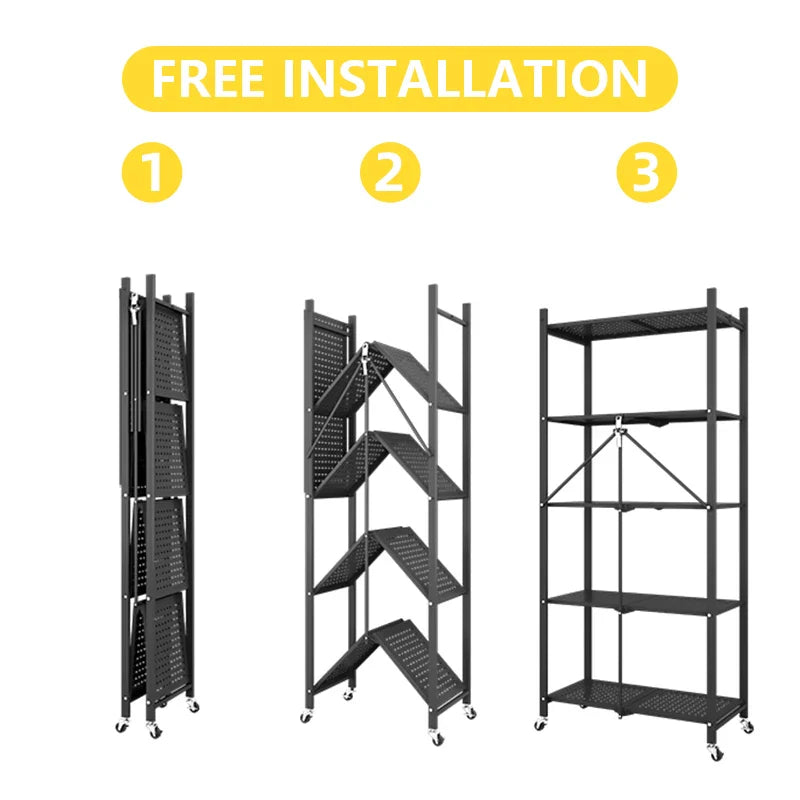 FREE INSTALLATION

1

2

3