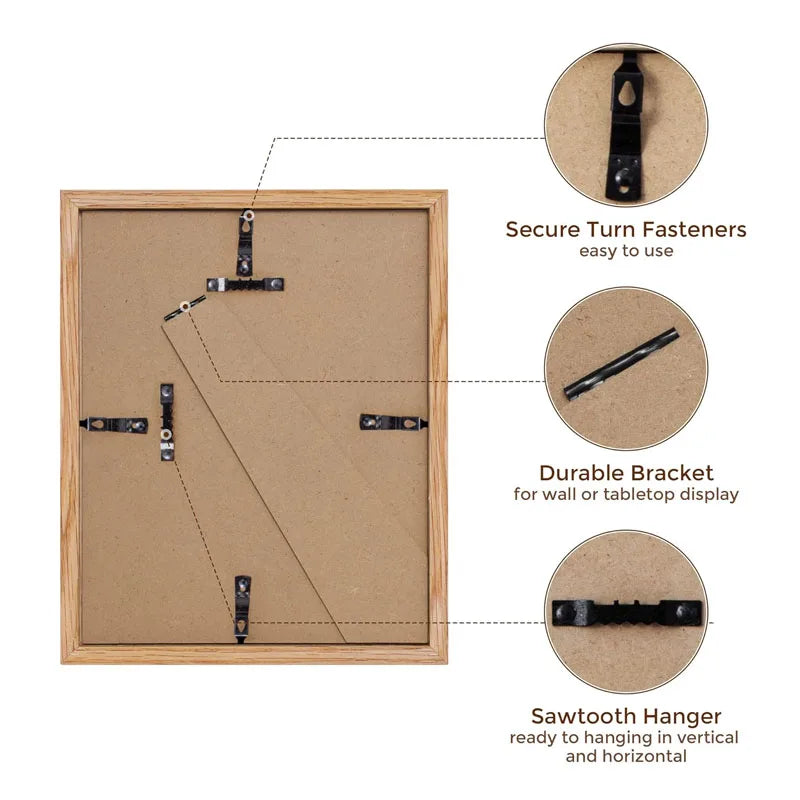 Secure Turn Fasteners
easy to use

Durable Bracket
for wall or tabletop display

Sawtooth Hanger
ready to hanging in vertical and horizontal