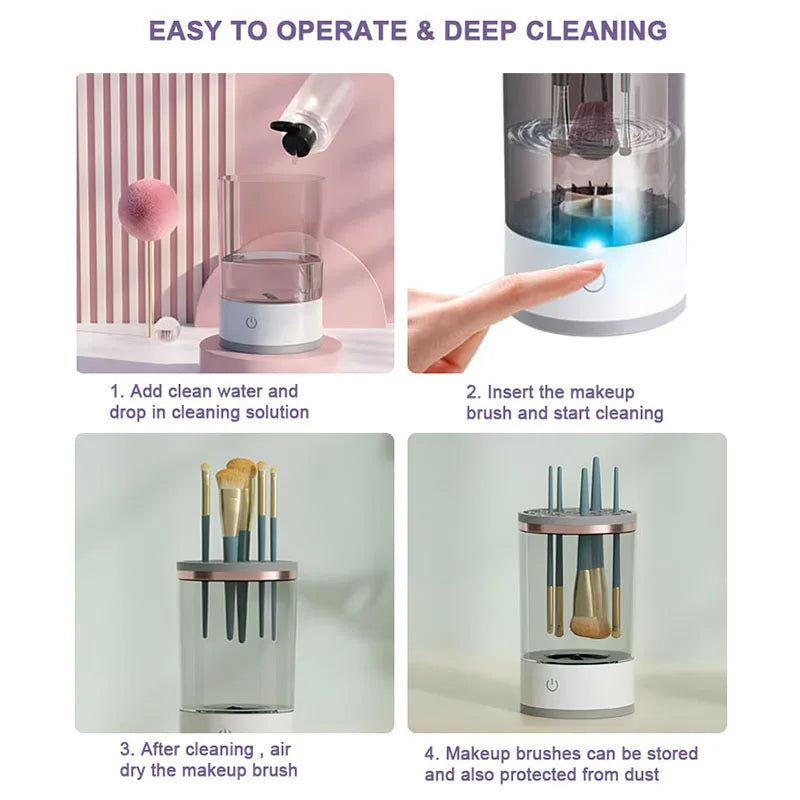 EASY TO OPERATE & DEEP CLEANING

1. Add clean water and drop in cleaning solution

2. Insert the makeup brush and start cleaning

3. After cleaning , air dry the makeup brush

4. Makeup brushes can be stored and also protected from dust