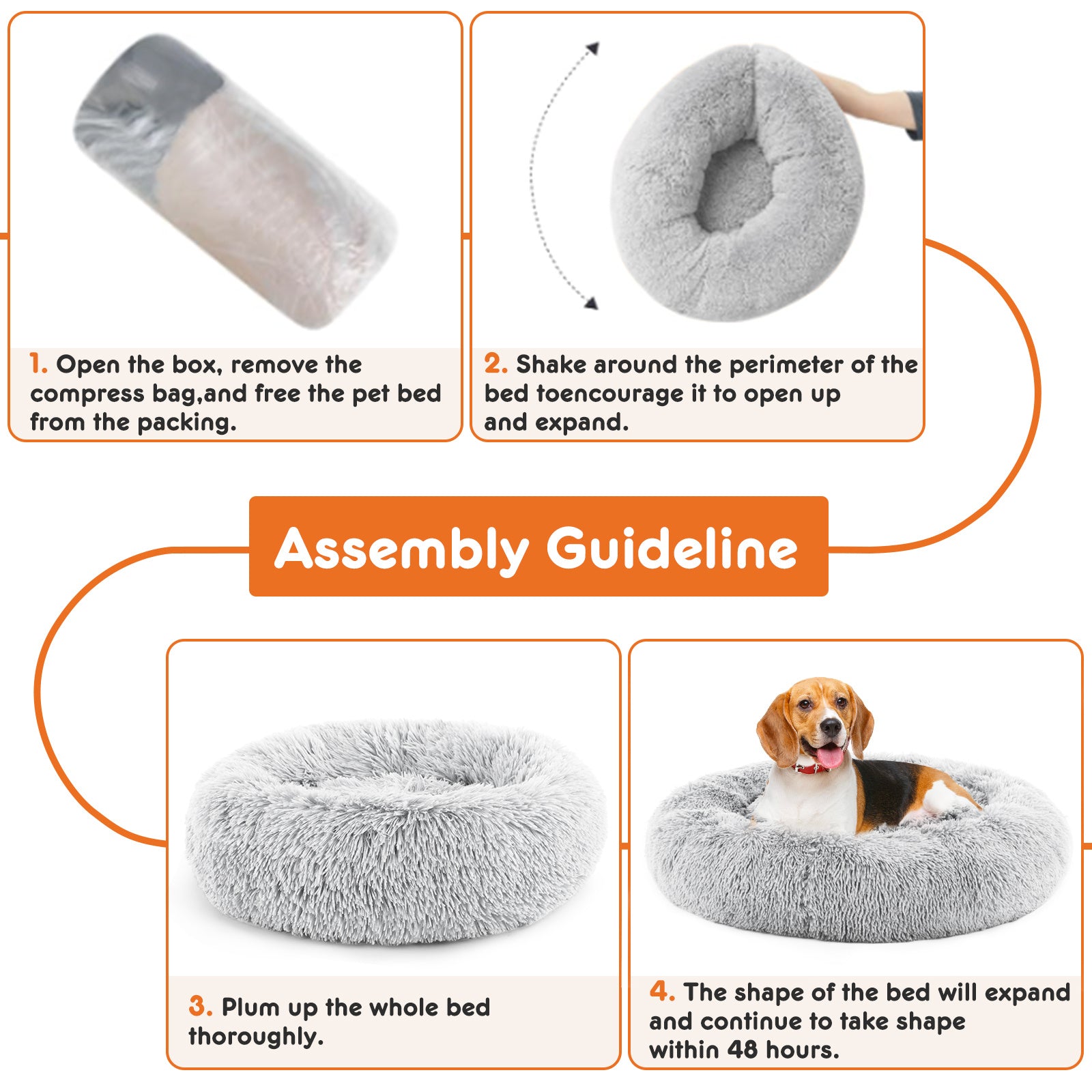 1. Open the box, remove the compress bag,and free the pet bed from the packing.

2. Shake around the perimeter of the bed toencourage it to open up and expand.

Assembly Guideline

3. Plum up the whole bed thoroughly.

4. The shape of the bed will expand and continue to take shape within 48 hours.