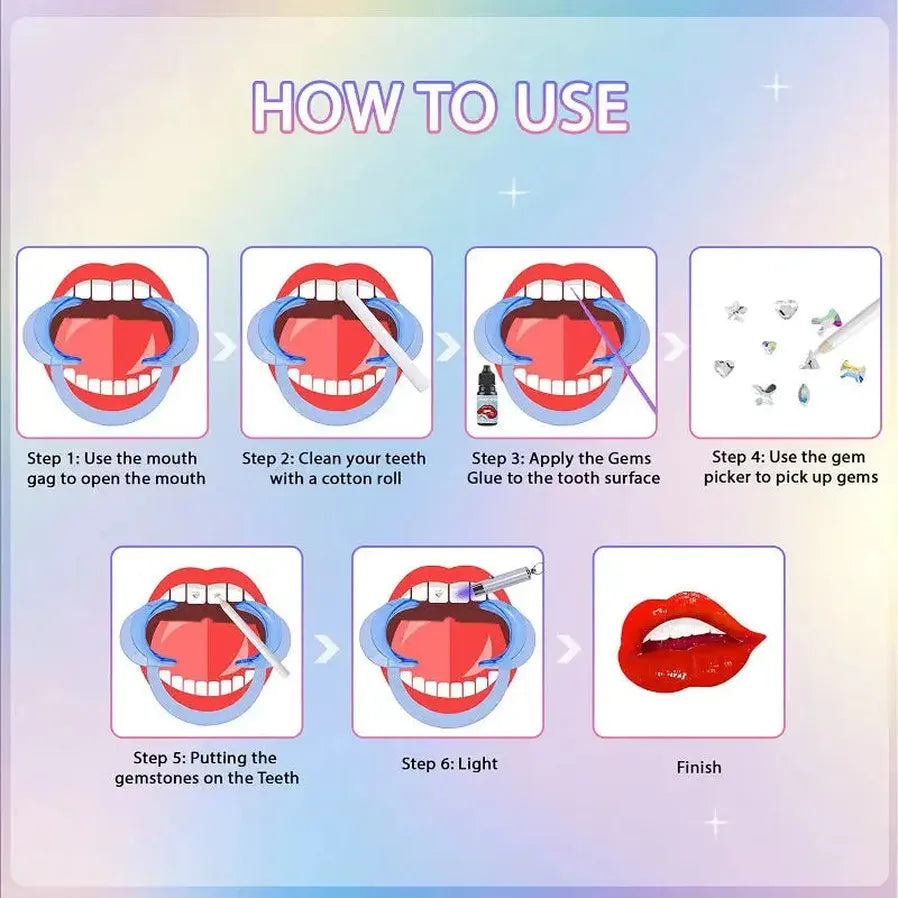 HOW TO USE

Step 1: Use the mouth gag to open the mouth

Step 2: Clean your teeth with a cotton roll

Step 3: Apply the Gems Glue to the tooth surface

Step 4: Use the gem picker to pick up gems

Step 5: Putting the gemstones on the Teeth

Step 6: Light

Finish