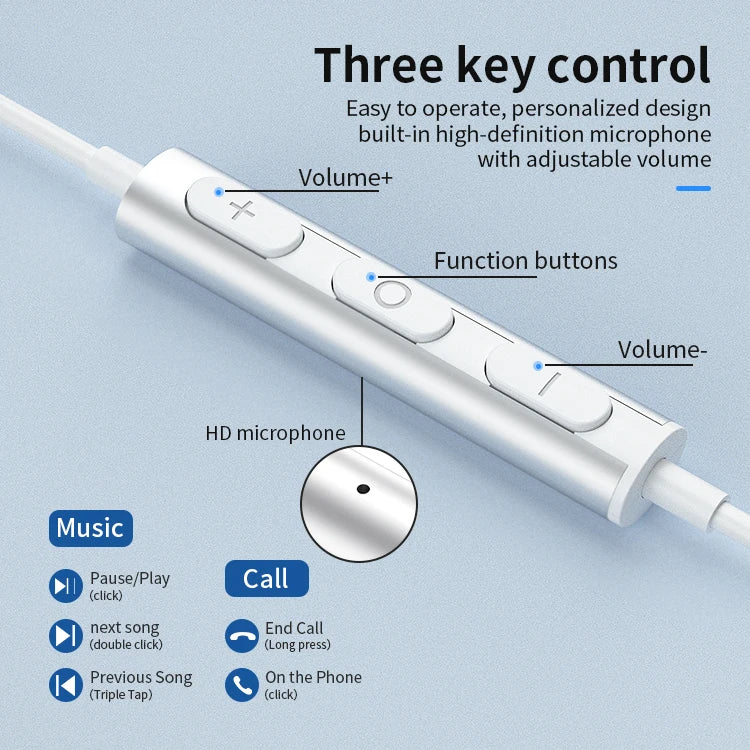 Three key control

Easy to operate, personalized design built-in high-definition microphone with adjustable volume

Volume+

Function buttons

Volume-

HD microphone

Music

Pause/Play
(click)

next song
(double click)

Previous Song
(Triple Tap)

Call

End Call
(Long press)

On the Phone
(click)