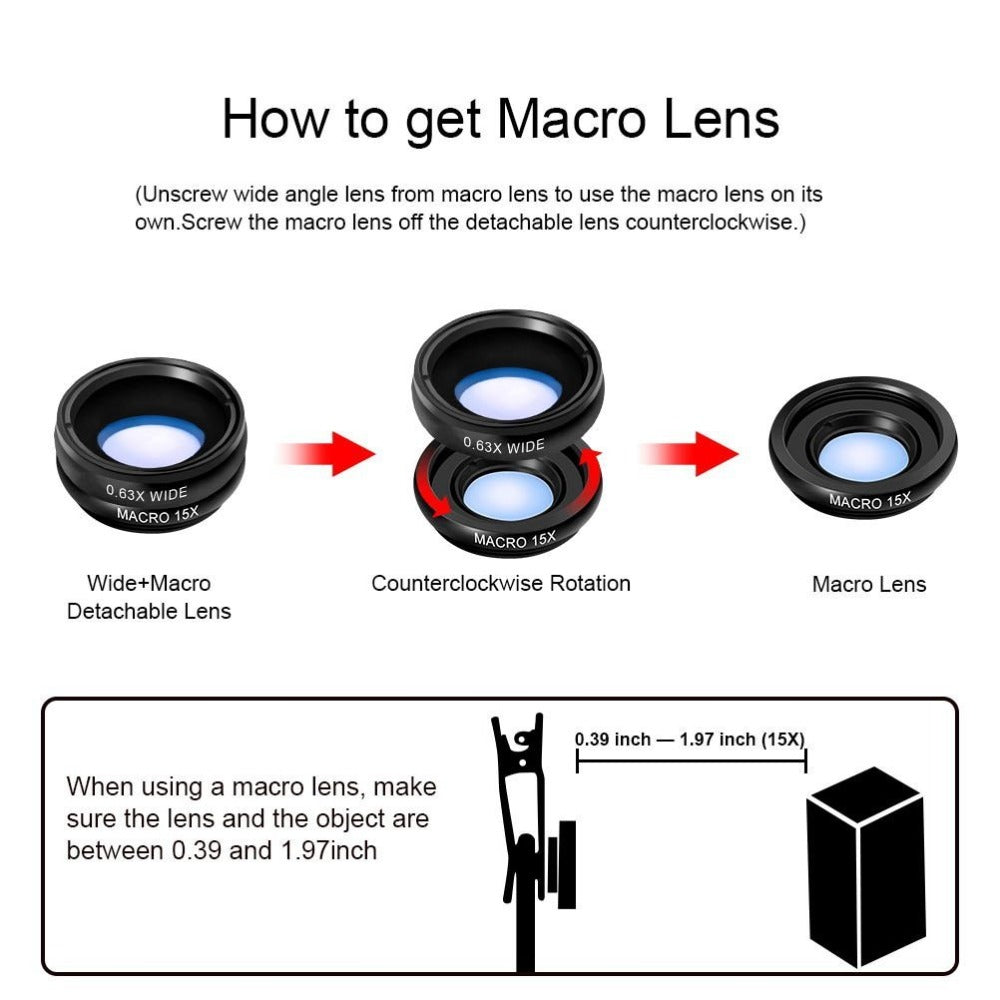 How to get Macro Lens

(Unscrew wide angle lens from macro lens to use the macro lens on its own.Screw the macro lens off the detachable lens counterclockwise.)

0.63X WIDE
MACRO 15X

0.63X WIDE
MACRO 15X

MACRO 15X

Wide+Macro
Detachable Lens

Counterclockwise Rotation

Macro Lens

When using a macro lens, make sure the lens and the object are between 0.39 and 1.97inch

0.39 inch — 1.97 inch (15X)