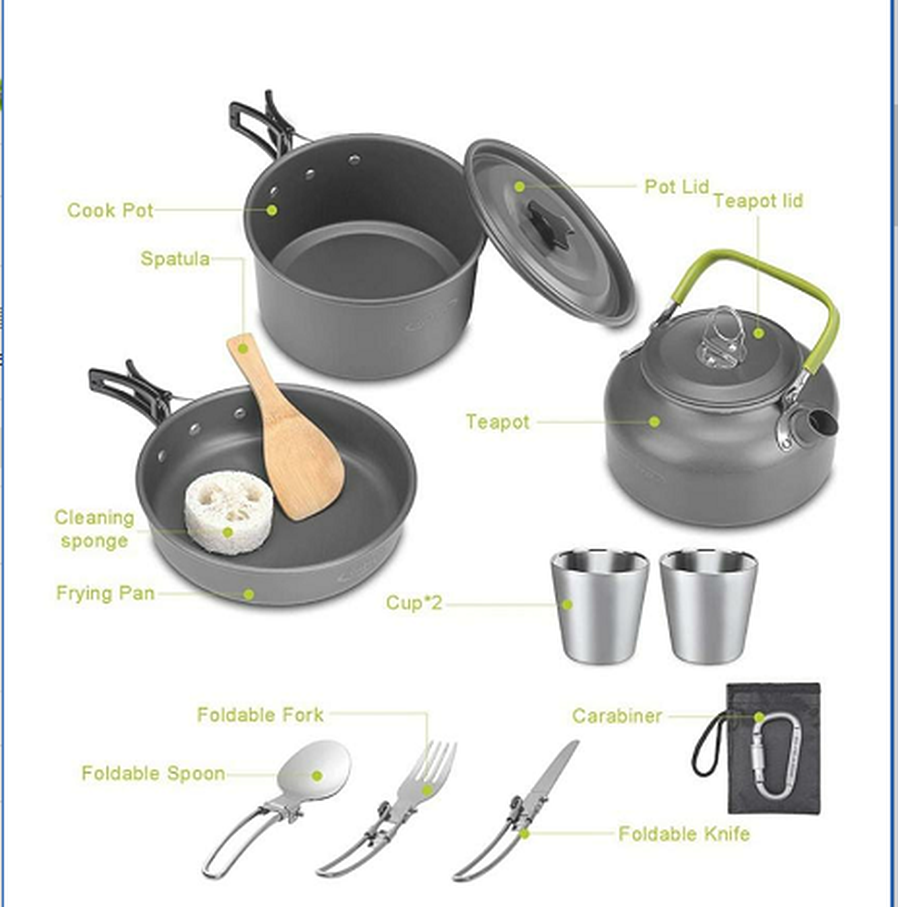 Cook Pot
Pot Lid
Teapot lid
Spatula
Teapot
Cleaning sponge
Frying Pan
Cup*2
Foldable Fork
Carabiner
Foldable Spoon
Foldable Knife