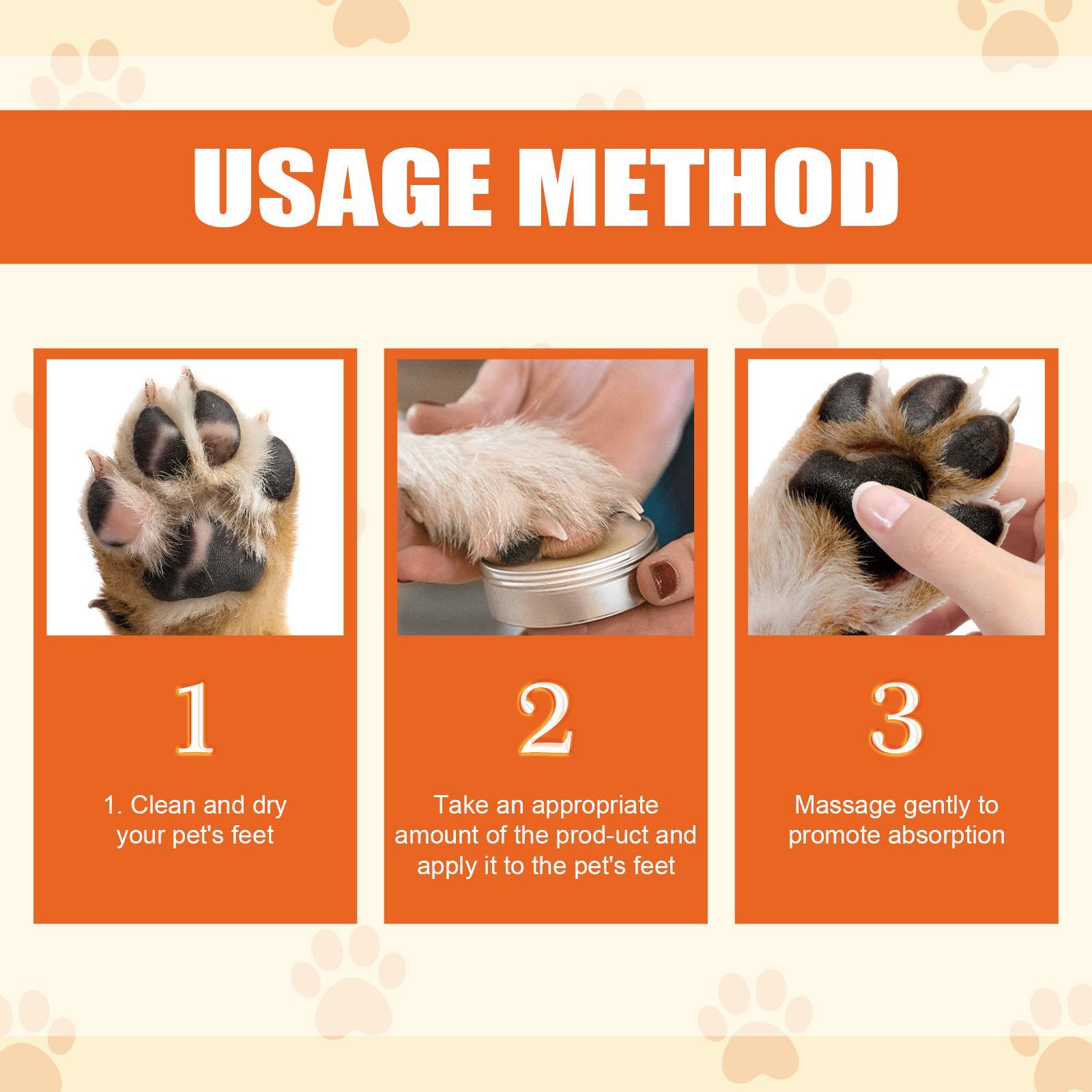 USAGE METHOD

1

1. Clean and dry your pet's feet

2

Take an appropriate amount of the prod-uct and apply it to the pet's feet

3

Massage gently to promote absorption