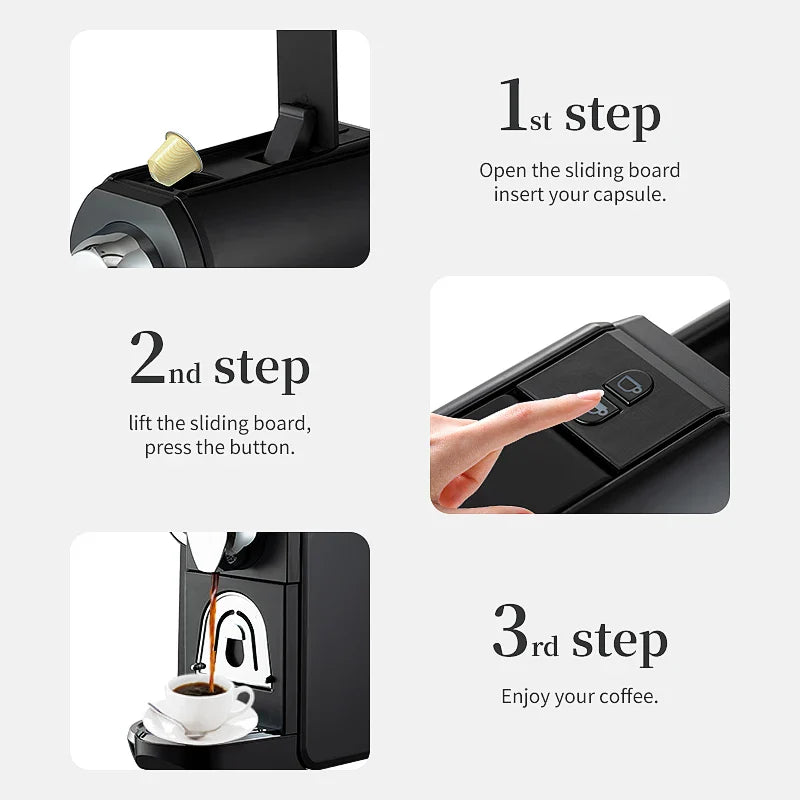 1st step

Open the sliding board insert your capsule.

2nd step

lift the sliding board, press the button.

3rd step

Enjoy your coffee.