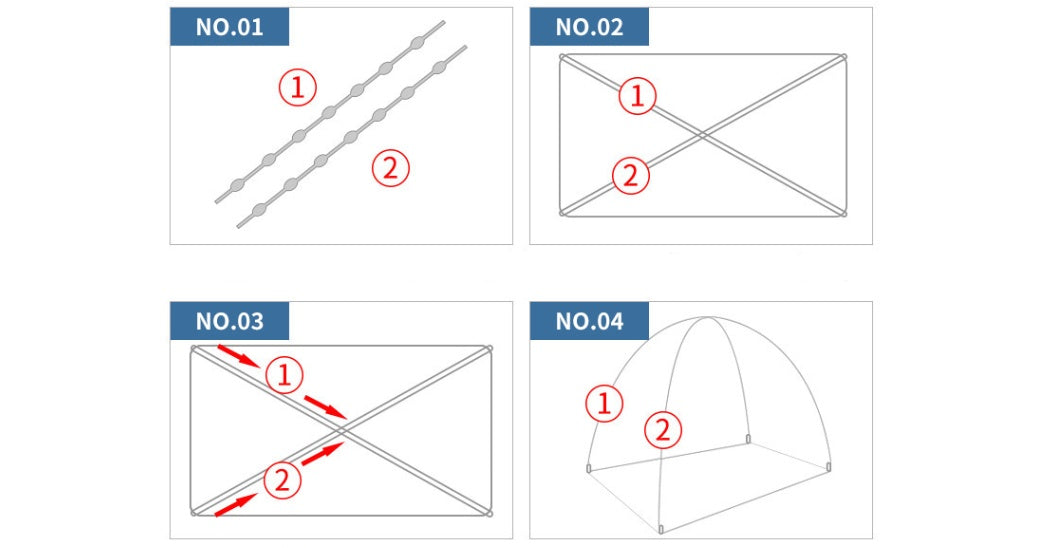 NO.01

①

②

NO.02

①

②

NO.03

①

②

NO.04

①

②