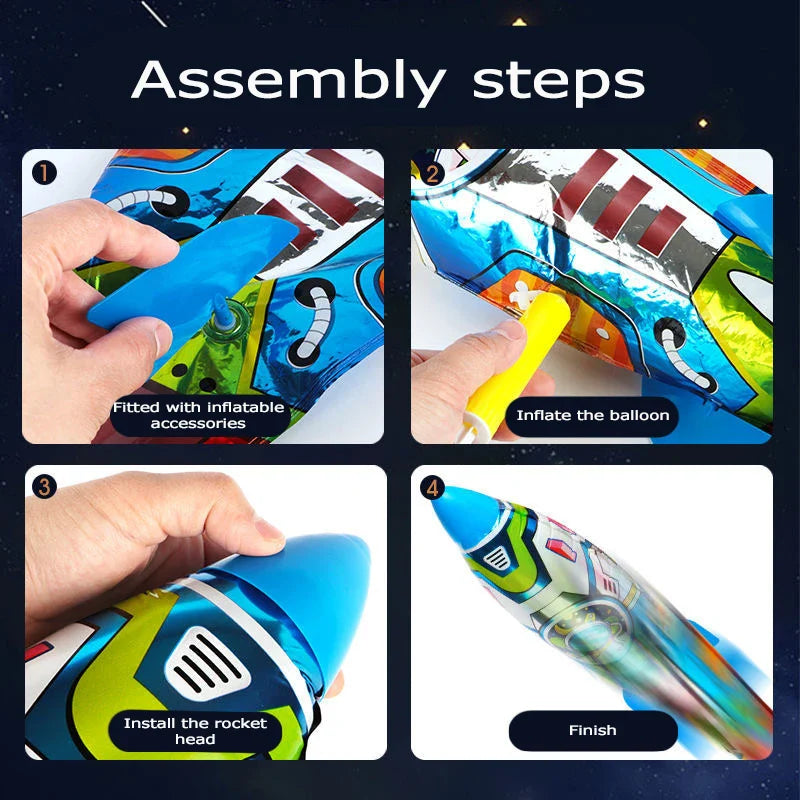 Assembly steps

1
Fitted with inflatable accessories

2
Inflate the balloon

3
Install the rocket head

4
Finish