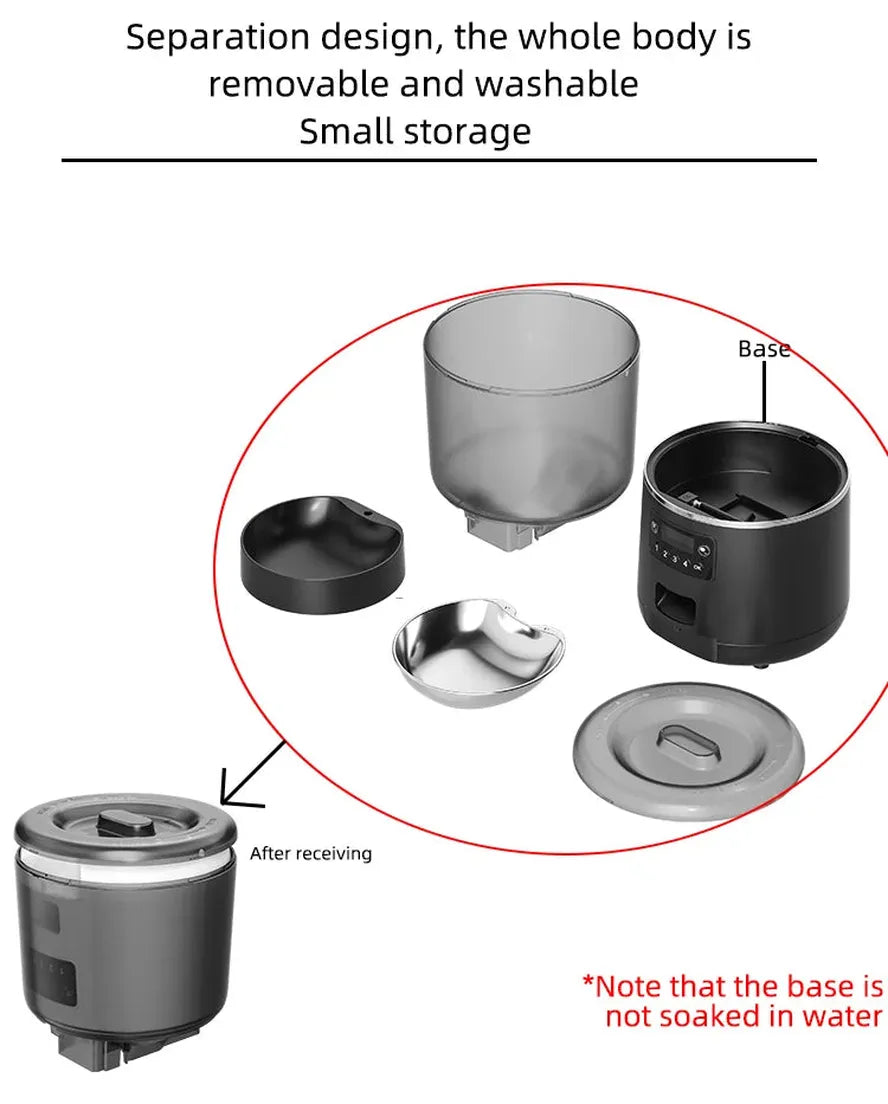 Separation design, the whole body is removable and washable
Small storage

Base

1 2 3 4 OK

After receiving

*Note that the base is not soaked in water