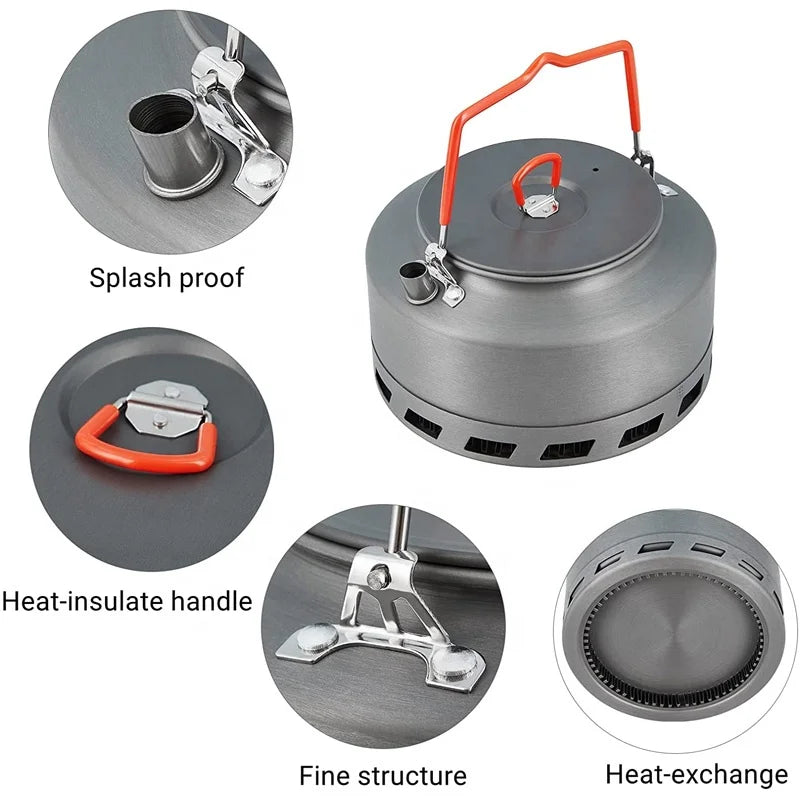 Splash proof

Heat-insulate handle

Fine structure

Heat-exchange