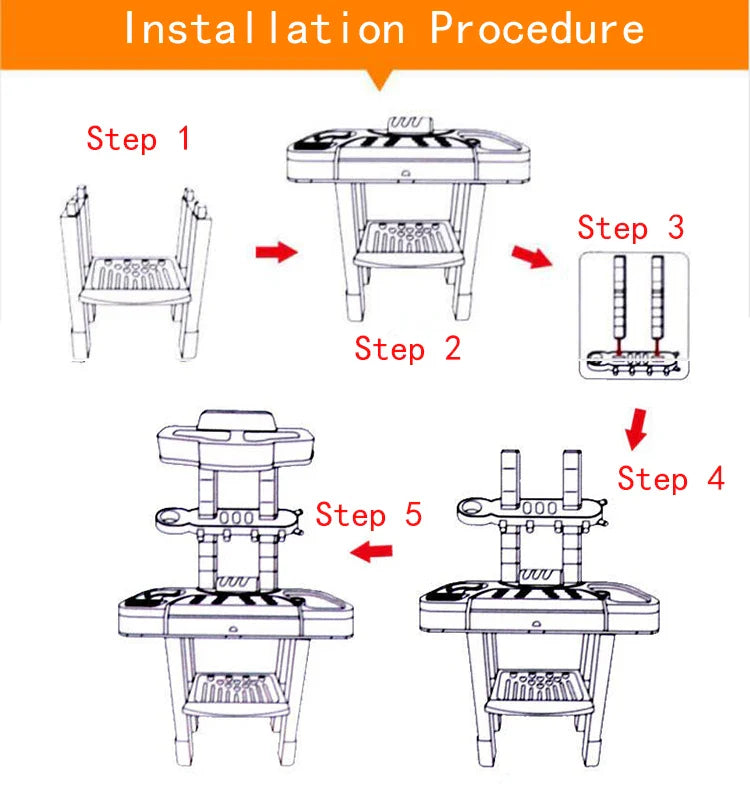 Installation Procedure

Step 1

Step 2

Step 3

Step 4

Step 5