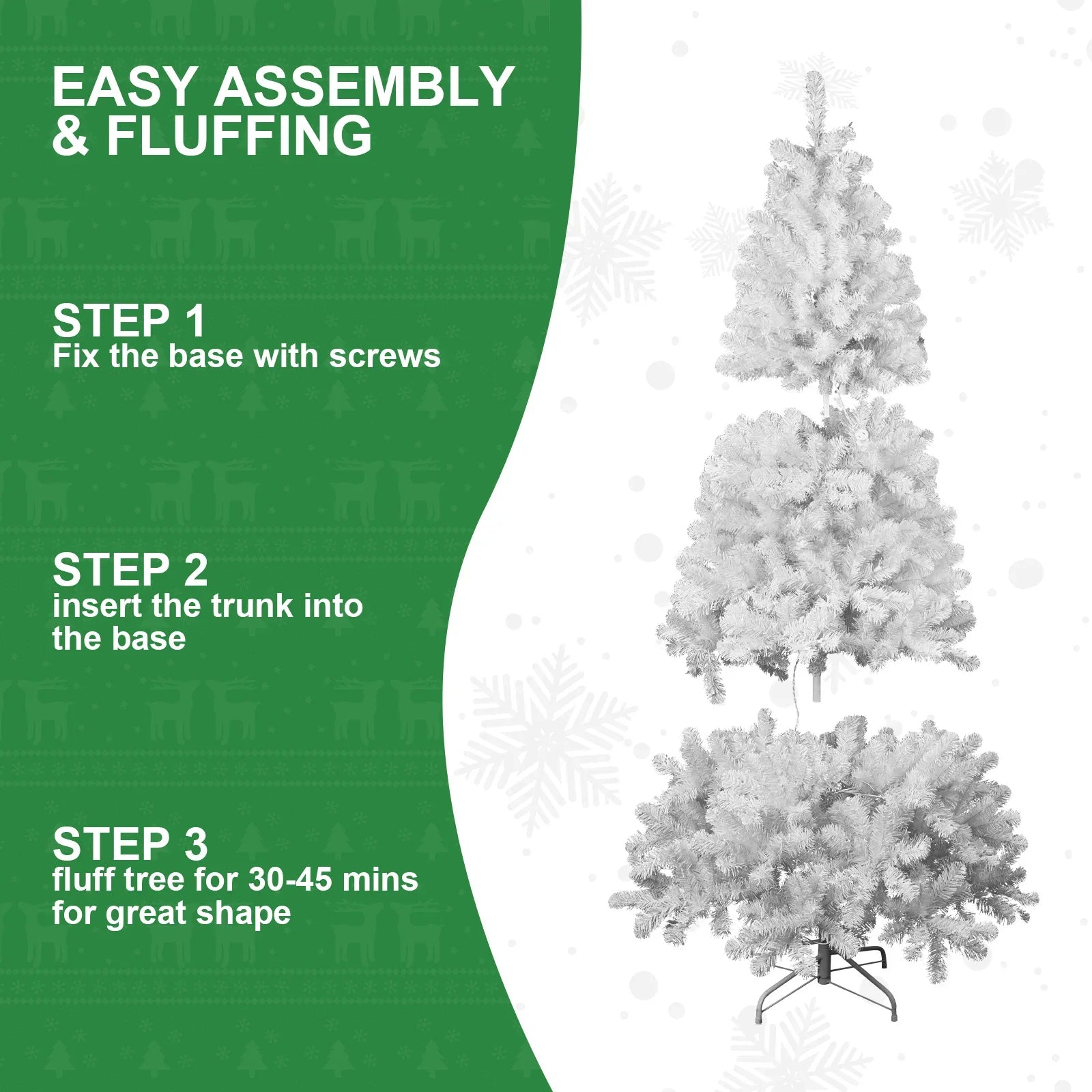 EASY ASSEMBLY & FLUFFING

STEP 1
Fix the base with screws

STEP 2
insert the trunk into the base

STEP 3
fluff tree for 30-45 mins for great shape