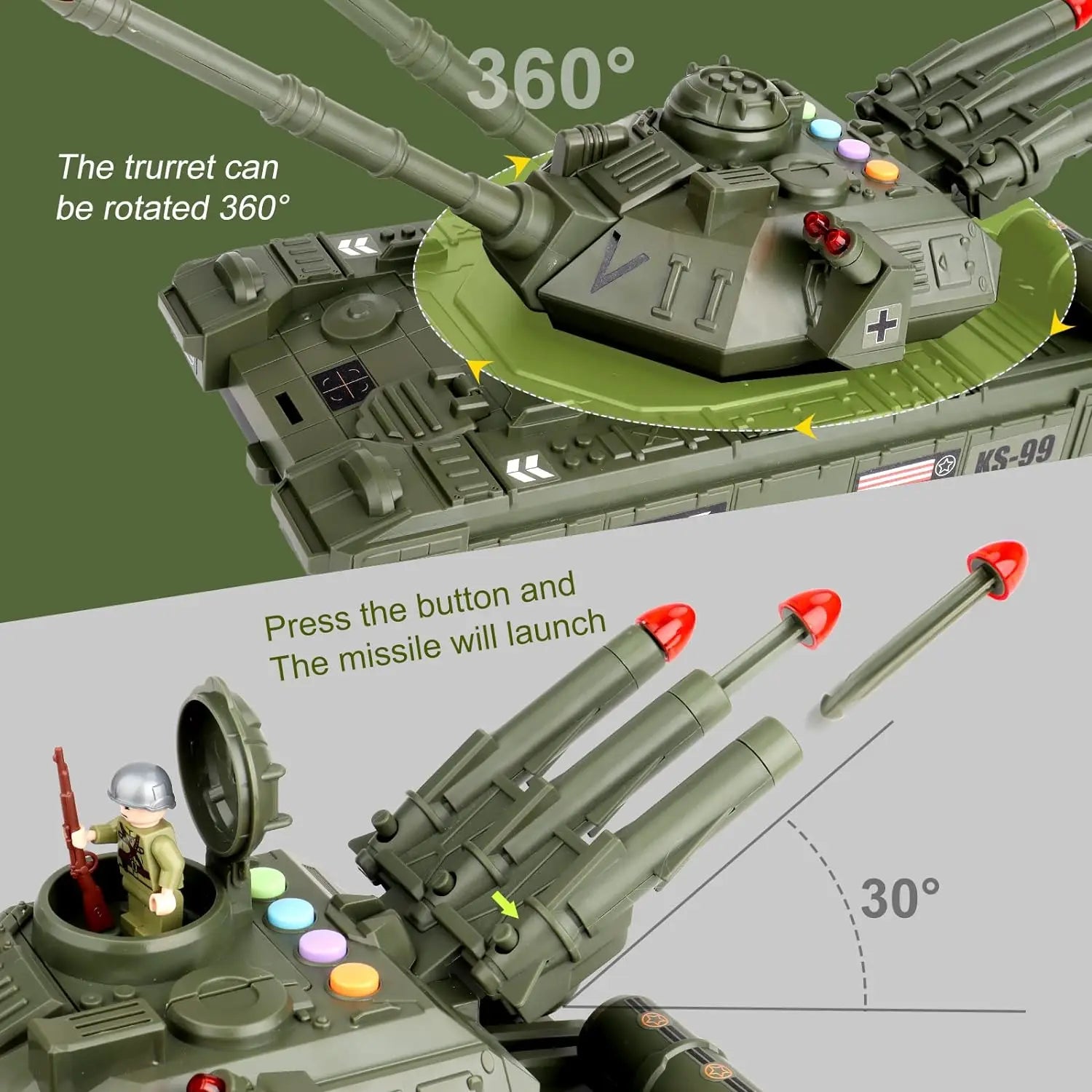 360°

The trurret can be rotated 360°

VII

KS-99

Press the button and The missile will launch

30°