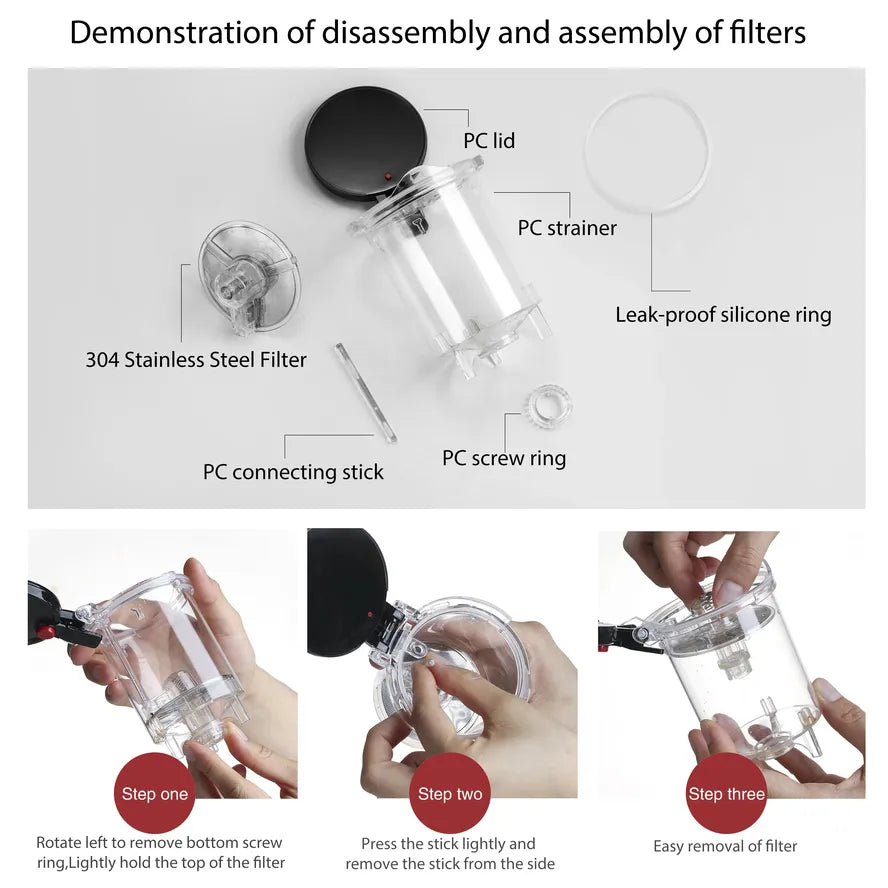 Demonstration of disassembly and assembly of filters

PC lid

PC strainer

Leak-proof silicone ring

304 Stainless Steel Filter

PC connecting stick

PC screw ring

Step one

Rotate left to remove bottom screw ring,Lightly hold the top of the filter

Step two

Press the stick lightly and remove the stick from the side

Step three

Easy removal of filter