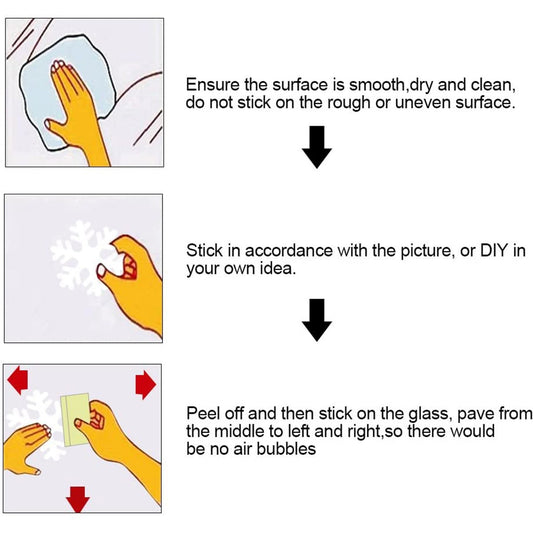 Ensure the surface is smooth,dry and clean, do not stick on the rough or uneven surface.

Stick in accordance with the picture, or DIY in your own idea.

Peel off and then stick on the glass, pave from the middle to left and right,so there would be no air bubbles