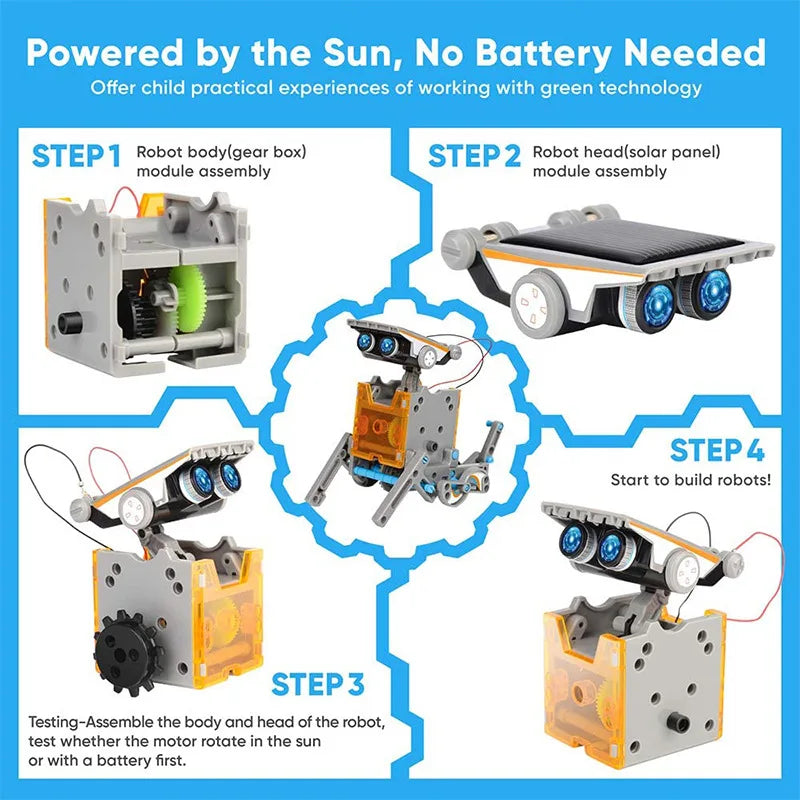 Powered by the Sun, No Battery Needed
Offer child practical experiences of working with green technology

STEP 1 Robot body(gear box) module assembly

STEP 2 Robot head(solar panel) module assembly

STEP 4
Start to build robots!

STEP 3
Testing-Assemble the body and head of the robot, test whether the motor rotate in the sun or with a battery first.