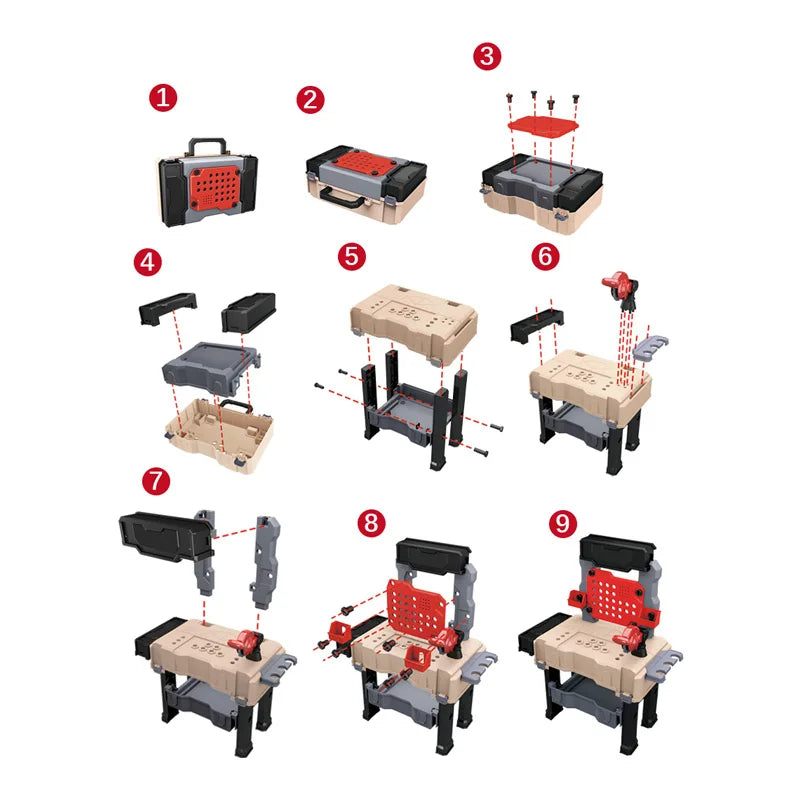 1
2
3
4
5
6
7
8
9