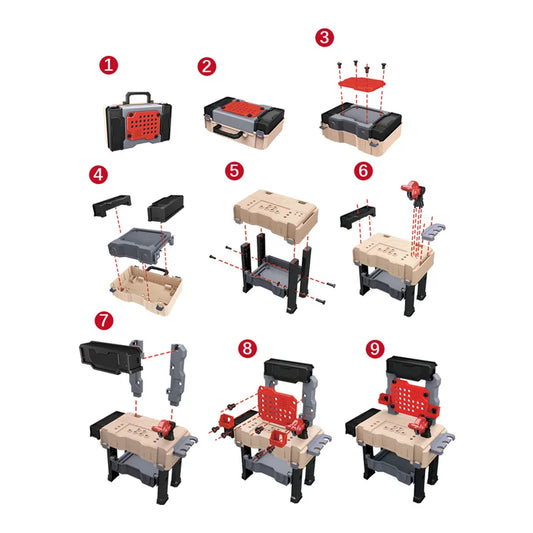 1

2

3

4

5

6

7

8

9