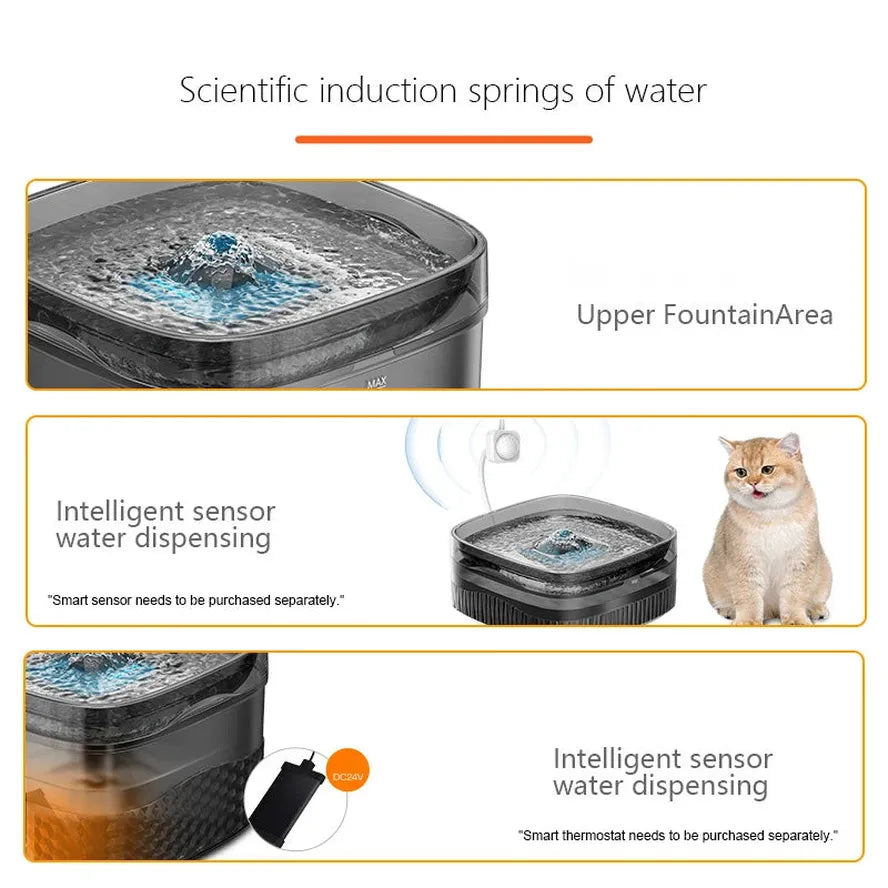 Scientific induction springs of water

MAX

Upper FountainArea

Intelligent sensor water dispensing

"Smart sensor needs to be purchased separately."

DC24V

Intelligent sensor water dispensing

"Smart thermostat needs to be purchased separately."