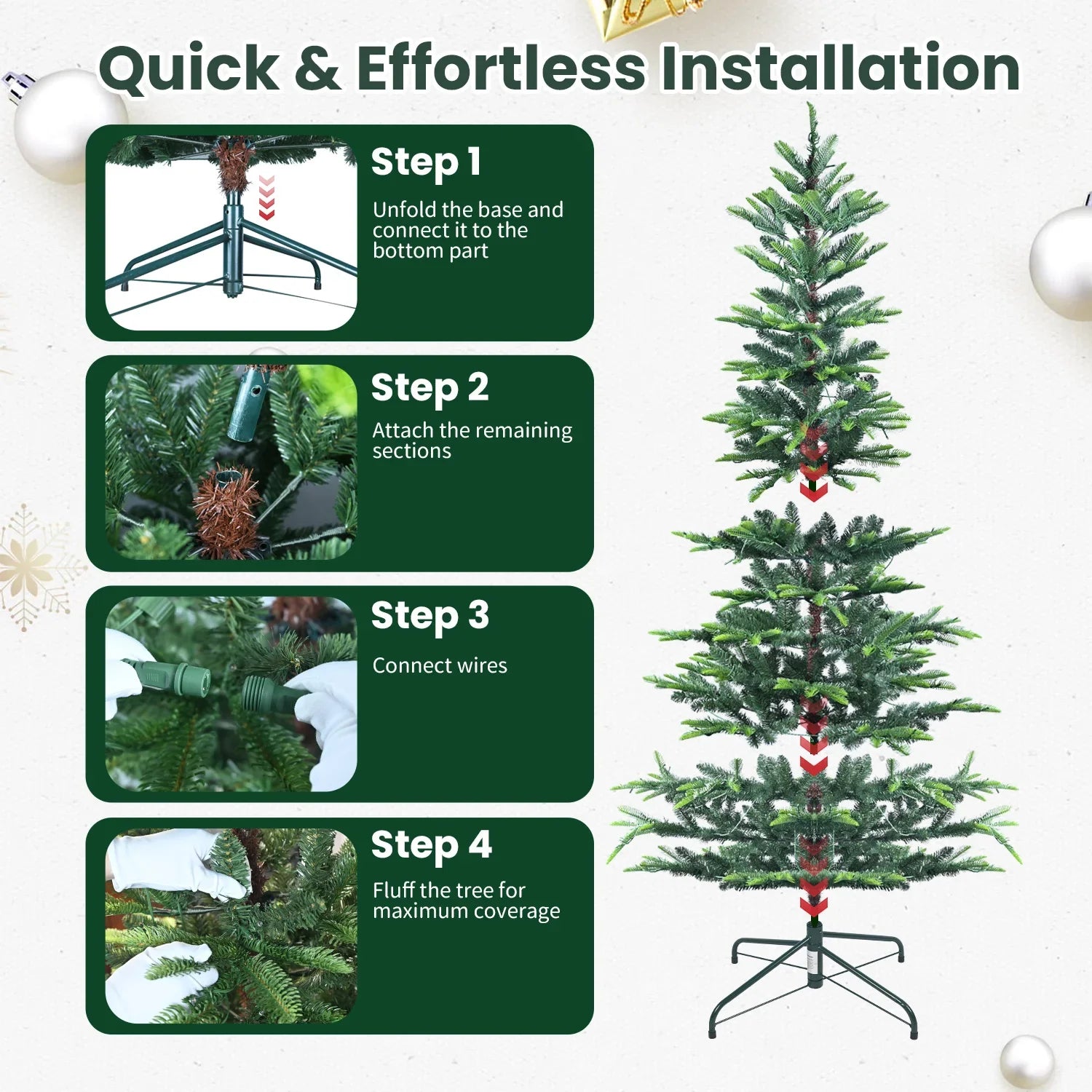 Quick & Effortless Installation

Step 1
Unfold the base and connect it to the bottom part

Step 2
Attach the remaining sections

Step 3
Connect wires

Step 4
Fluff the tree for maximum coverage