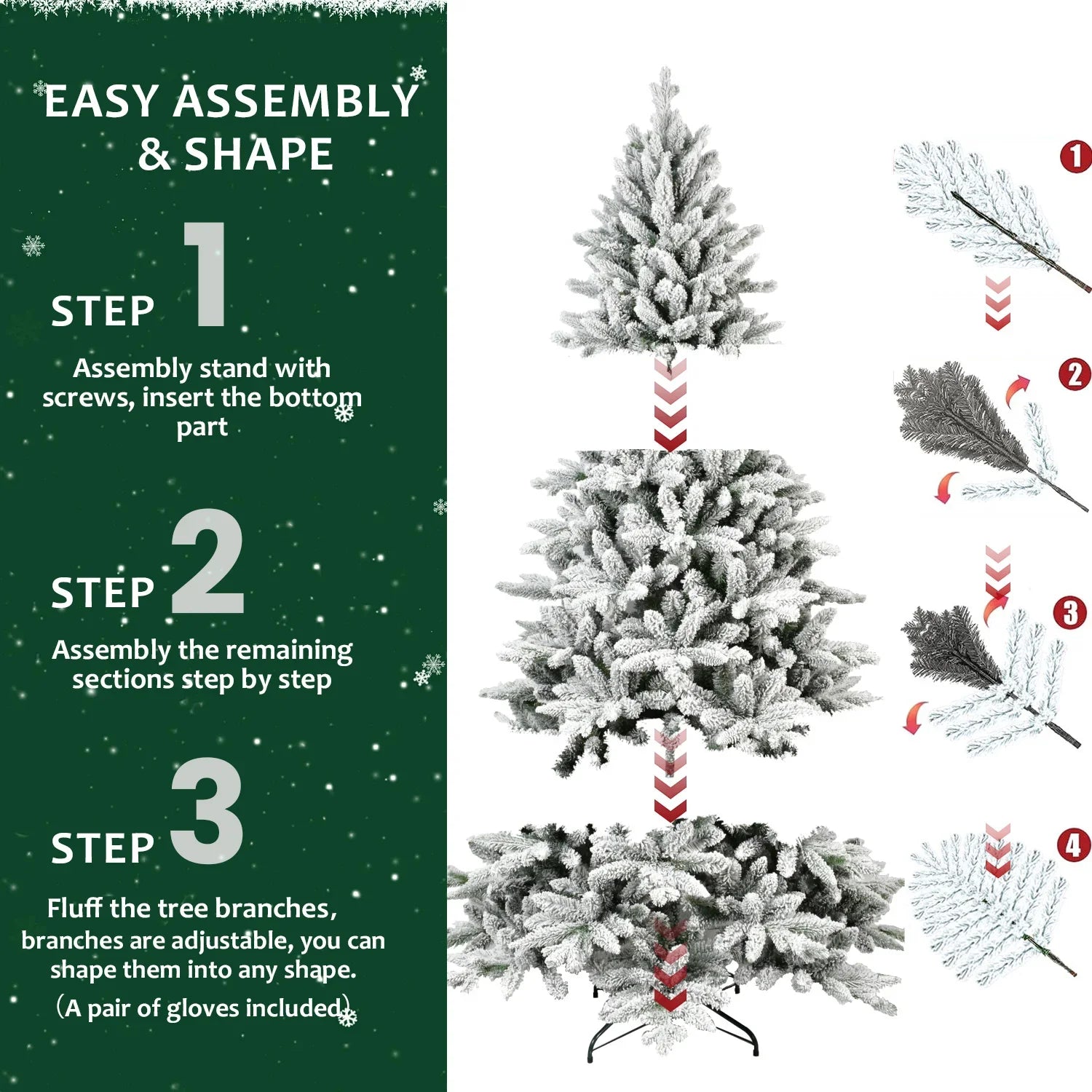 EASY ASSEMBLY & SHAPE

STEP 1

Assembly stand with screws, insert the bottom part

STEP 2

Assembly the remaining sections step by step

STEP 3

Fluff the tree branches, branches are adjustable, you can shape them into any shape.
（A pair of gloves included）

1

2

3

4