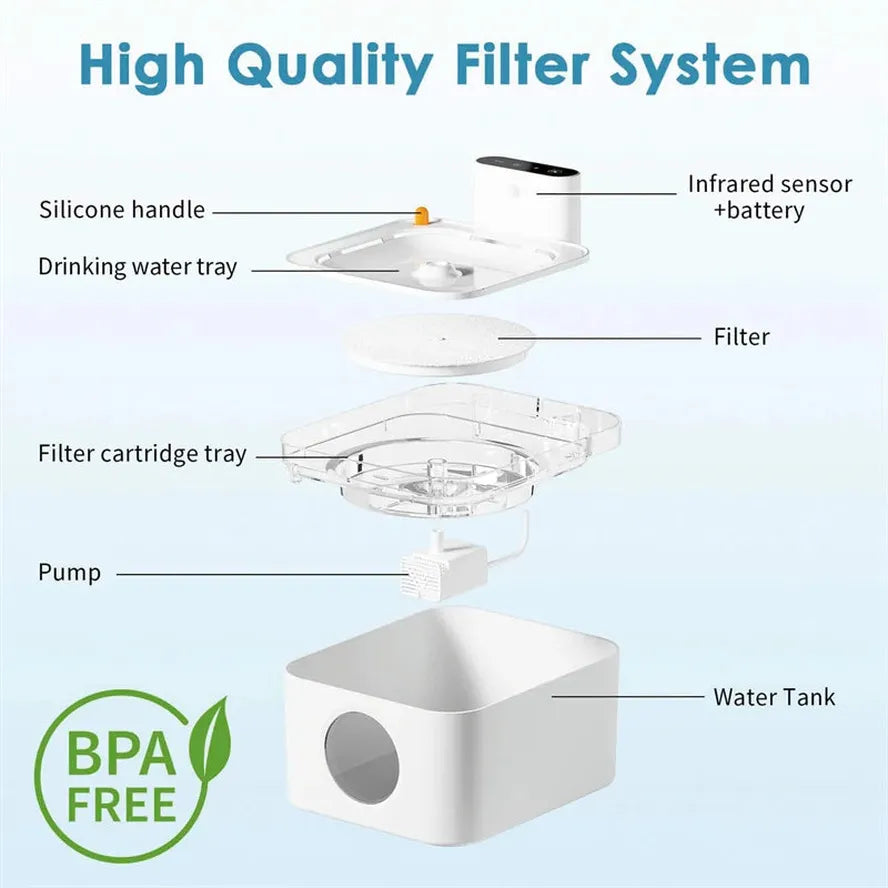 High Quality Filter System

Silicone handle

Infrared sensor
+battery

Drinking water tray

Filter

Filter cartridge tray

Pump

Water Tank

BPA
FREE