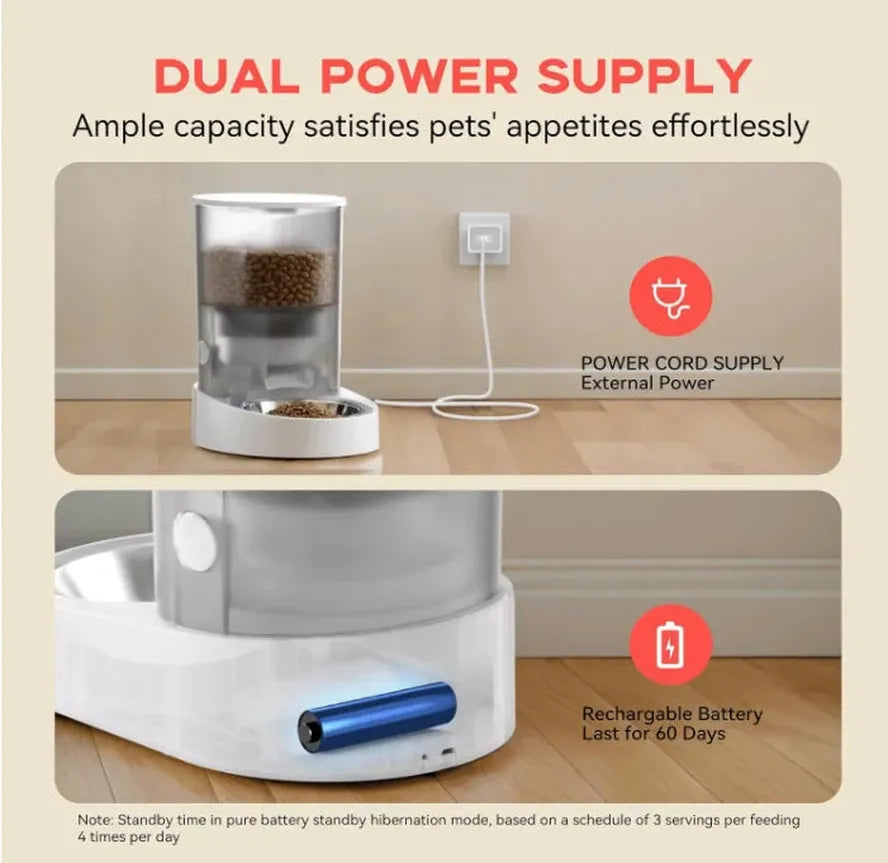 DUAL POWER SUPPLY
Ample capacity satisfies pets' appetites effortlessly

POWER CORD SUPPLY
External Power

Rechargable Battery
Last for 60 Days

Note: Standby time in pure battery standby hibernation mode, based on a schedule of 3 servings per feeding 4 times per day