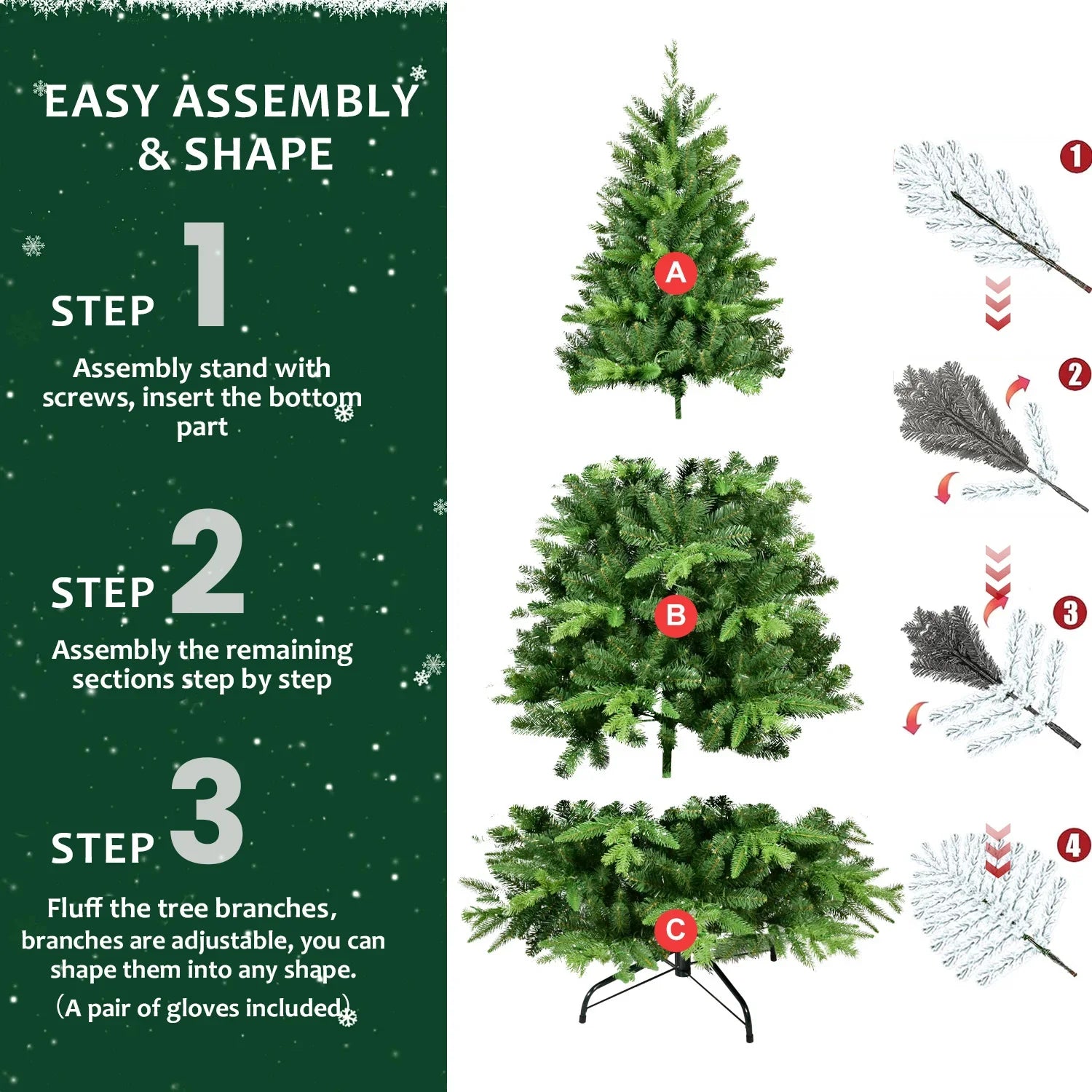 EASY ASSEMBLY & SHAPE

STEP 1

Assembly stand with screws, insert the bottom part

STEP 2

Assembly the remaining sections step by step

STEP 3

Fluff the tree branches, branches are adjustable, you can shape them into any shape.
（A pair of gloves included）

A

B

C

1

2

3

4