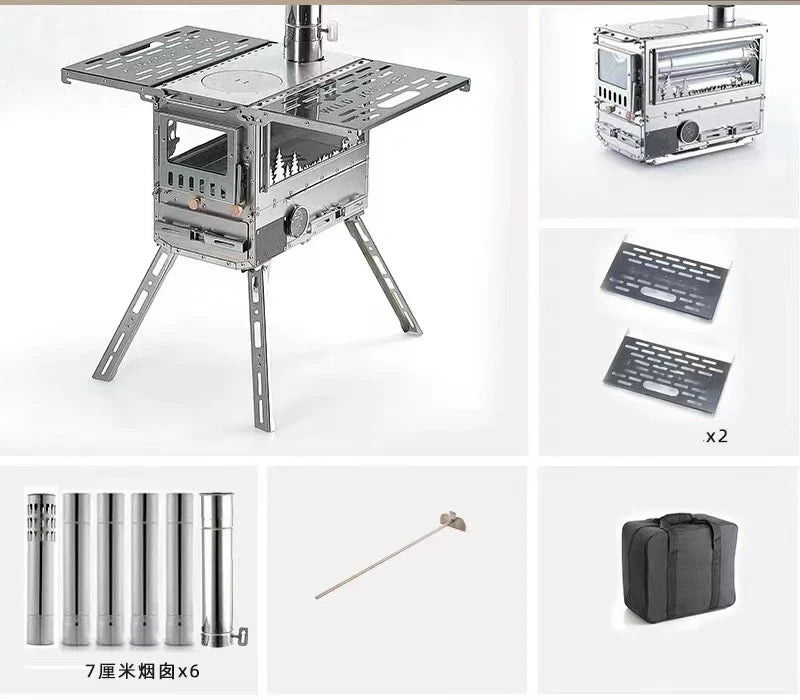 x2

7厘米烟囱x6