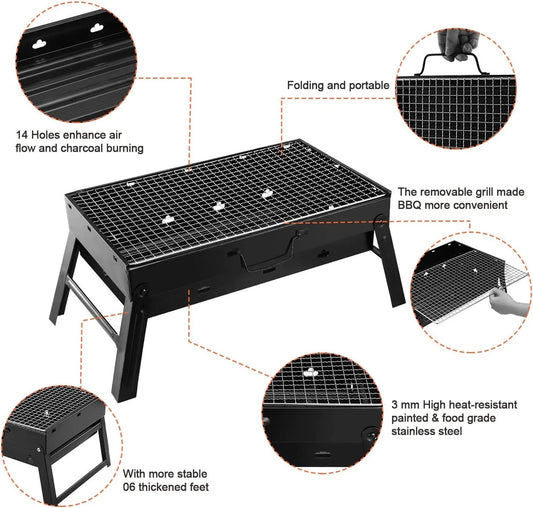 Folding and portable

14 Holes enhance air flow and charcoal burning

The removable grill made BBQ more convenient

3 mm High heat-resistant painted & food grade stainless steel

With more stable 06 thickened feet