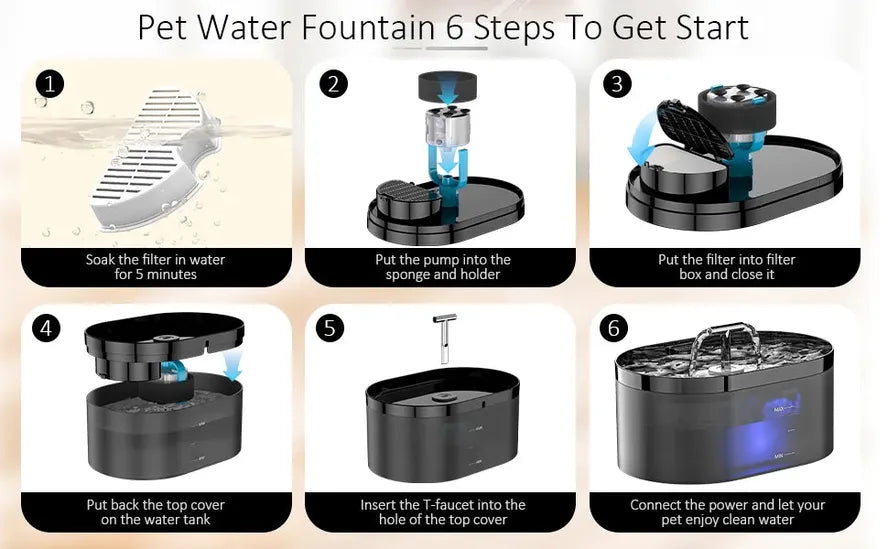 Pet Water Fountain 6 Steps To Get Start

1
Soak the filter in water for 5 minutes

2
Put the pump into the sponge and holder

3
Put the filter into filter box and close it

4
Put back the top cover on the water tank

5
Insert the T-faucet into the hole of the top cover

6
MAX
MIN
Connect the power and let your pet enjoy clean water