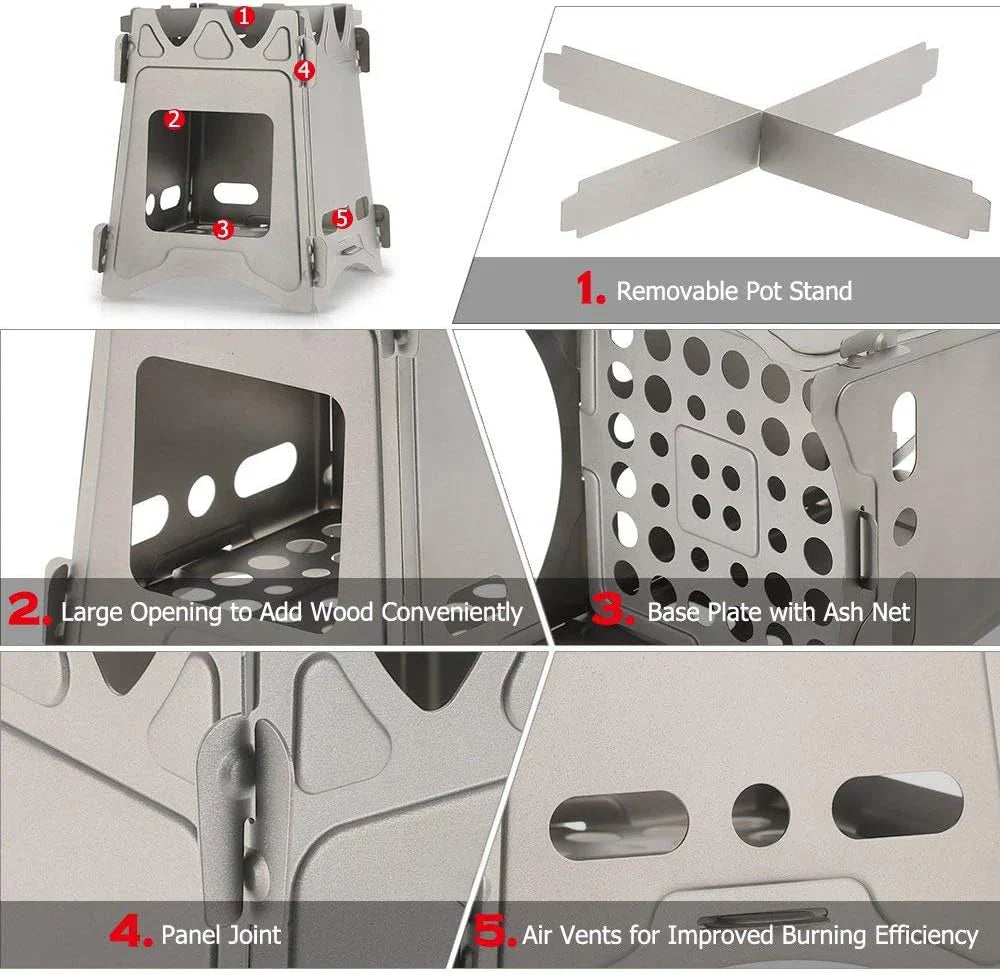 1
4
2
5
3

1. Removable Pot Stand

2. Large Opening to Add Wood Conveniently

3. Base Plate with Ash Net

4. Panel Joint

5. Air Vents for Improved Burning Efficiency