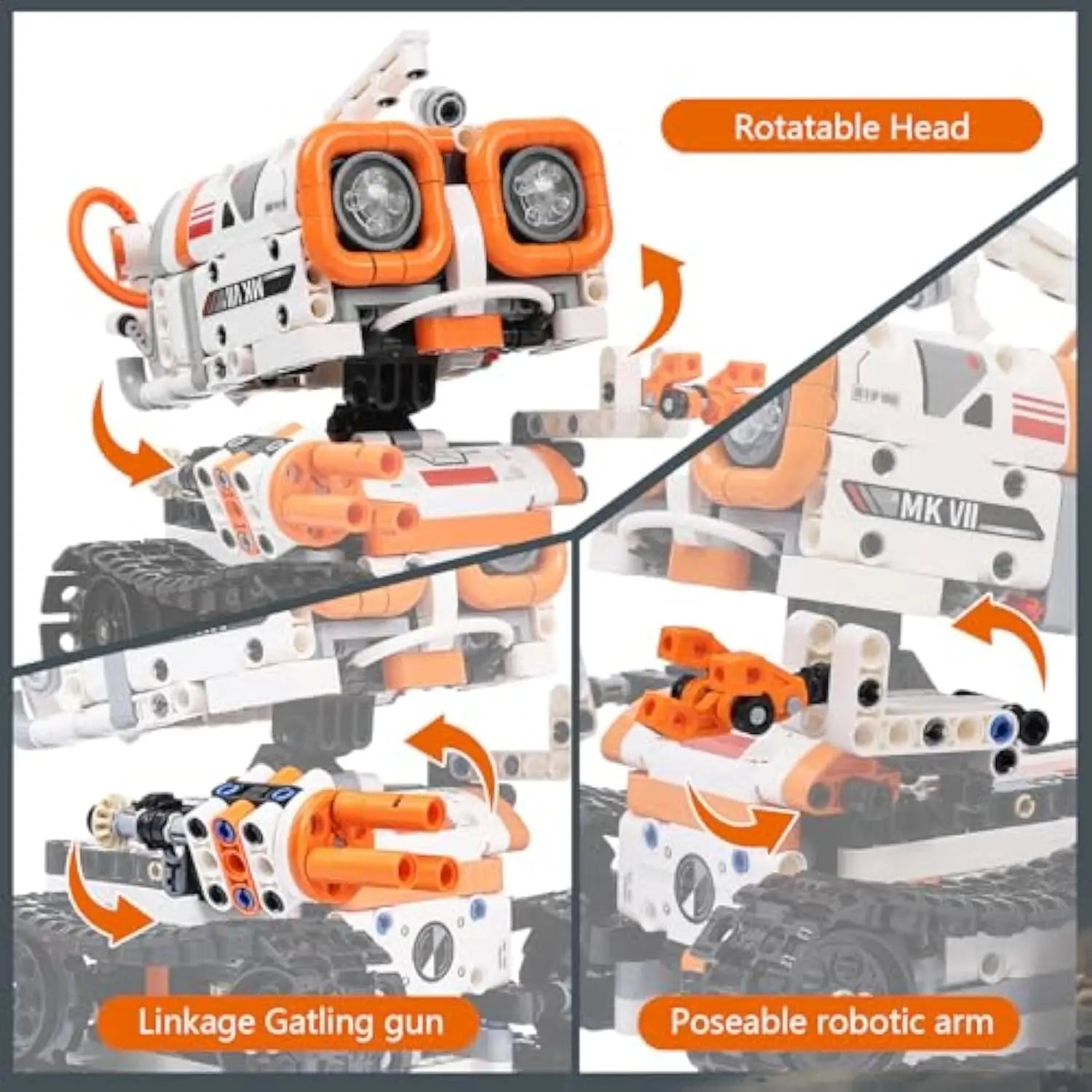 Rotatable Head

MK VII

MK VII

Linkage Gatling gun

Poseable robotic arm